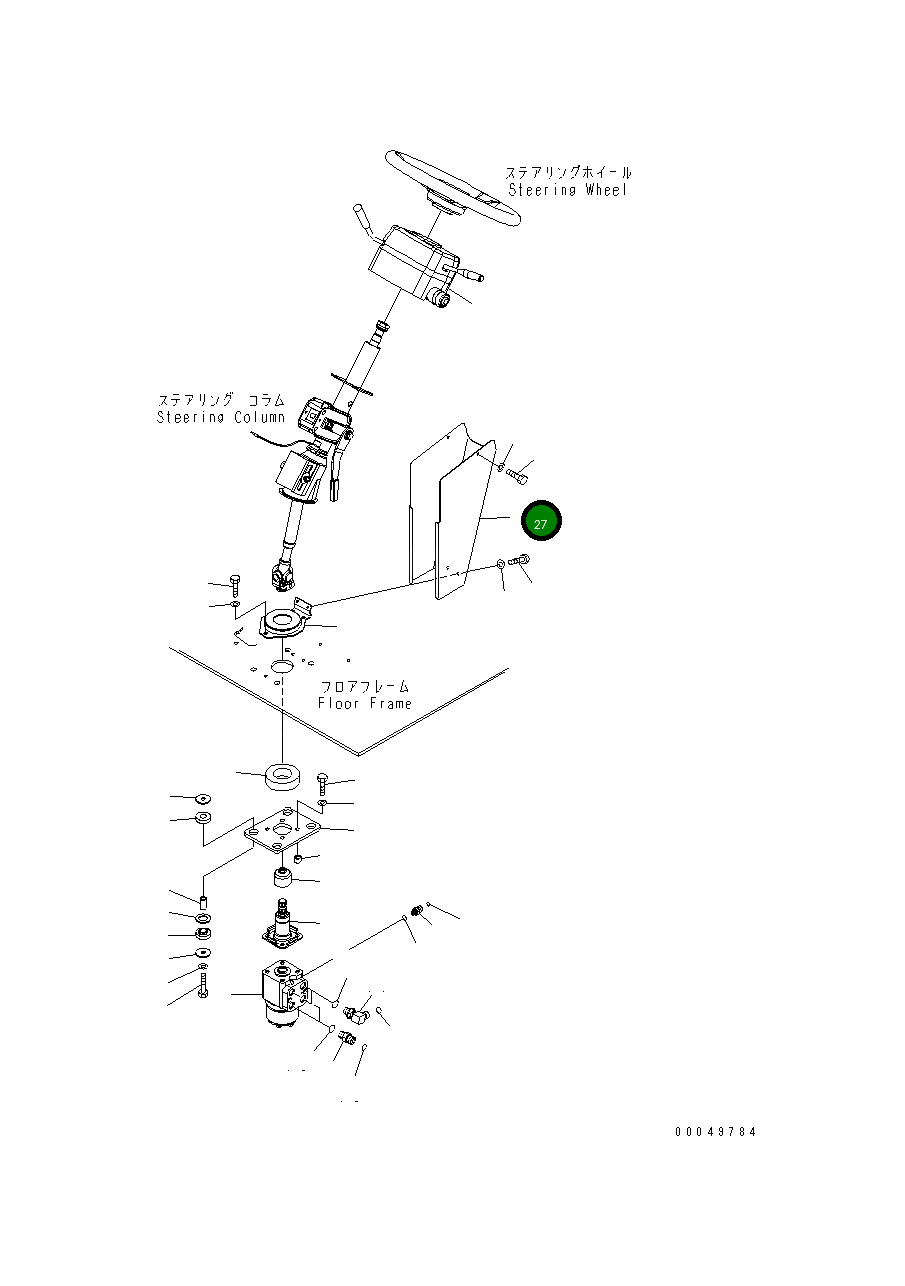 ステアリングホイール
Steering Wheel

ステアリング コラム
Steering Column

27

フロアフレーム
Floor Frame

00049784