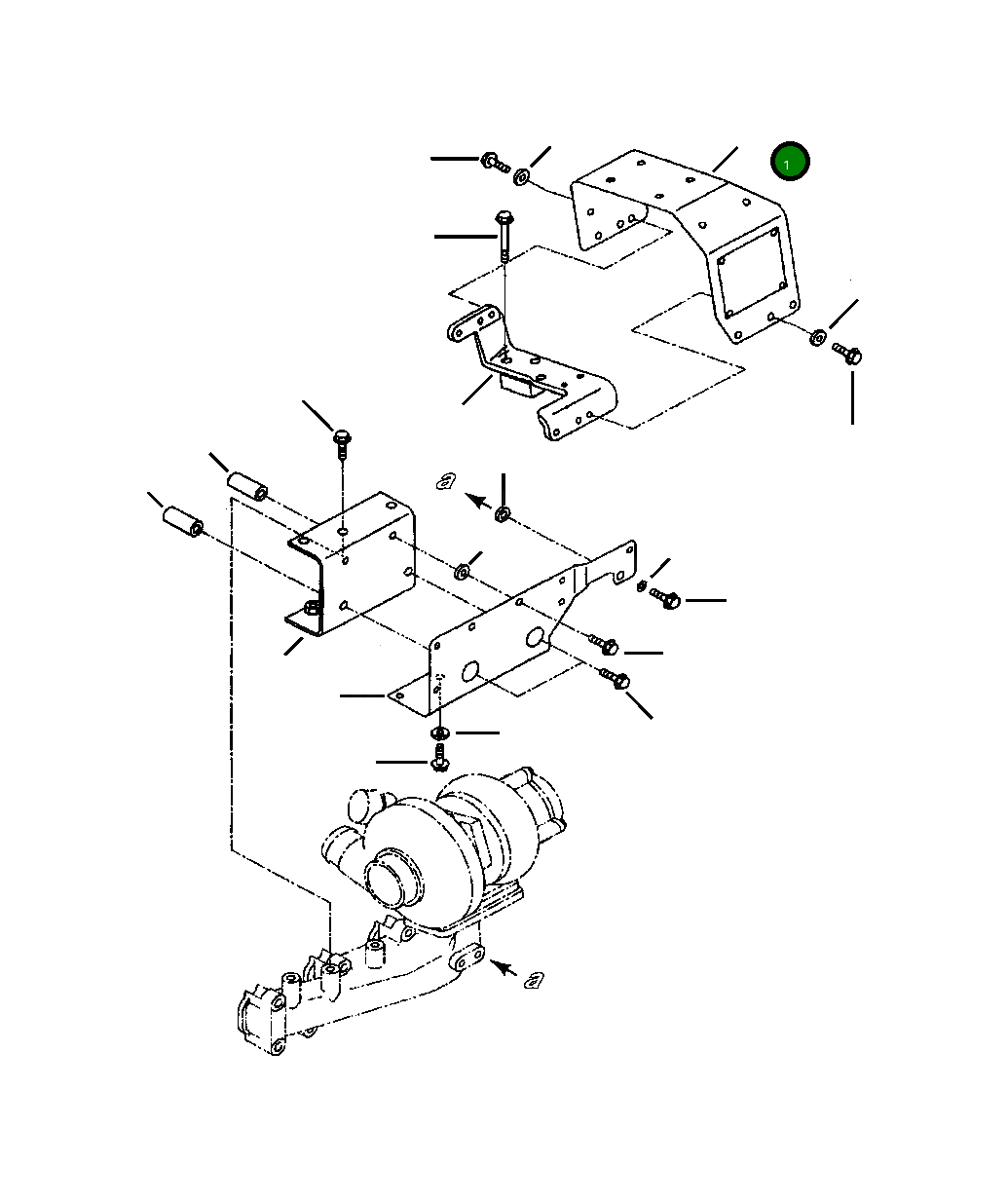 1

a

a