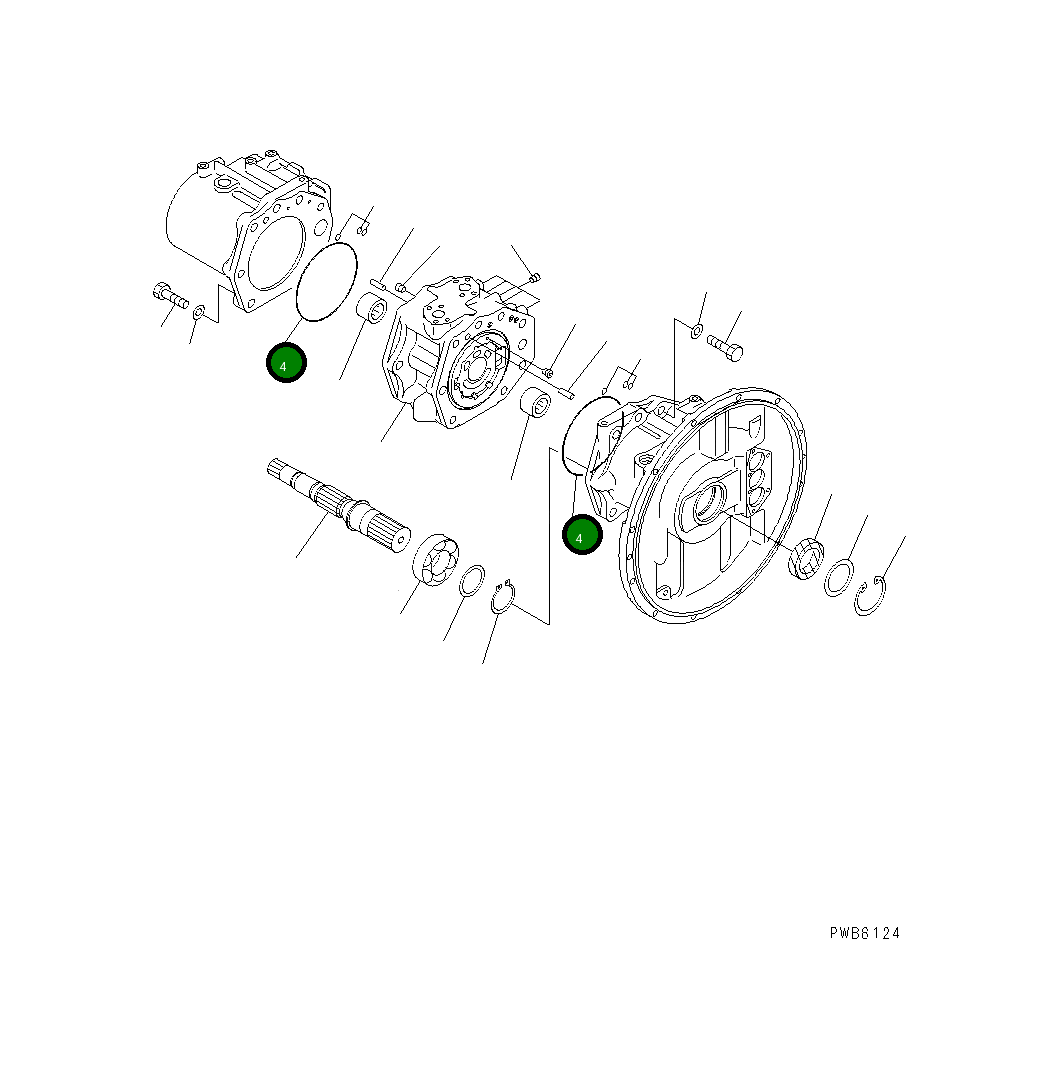 4

4

PWB6124