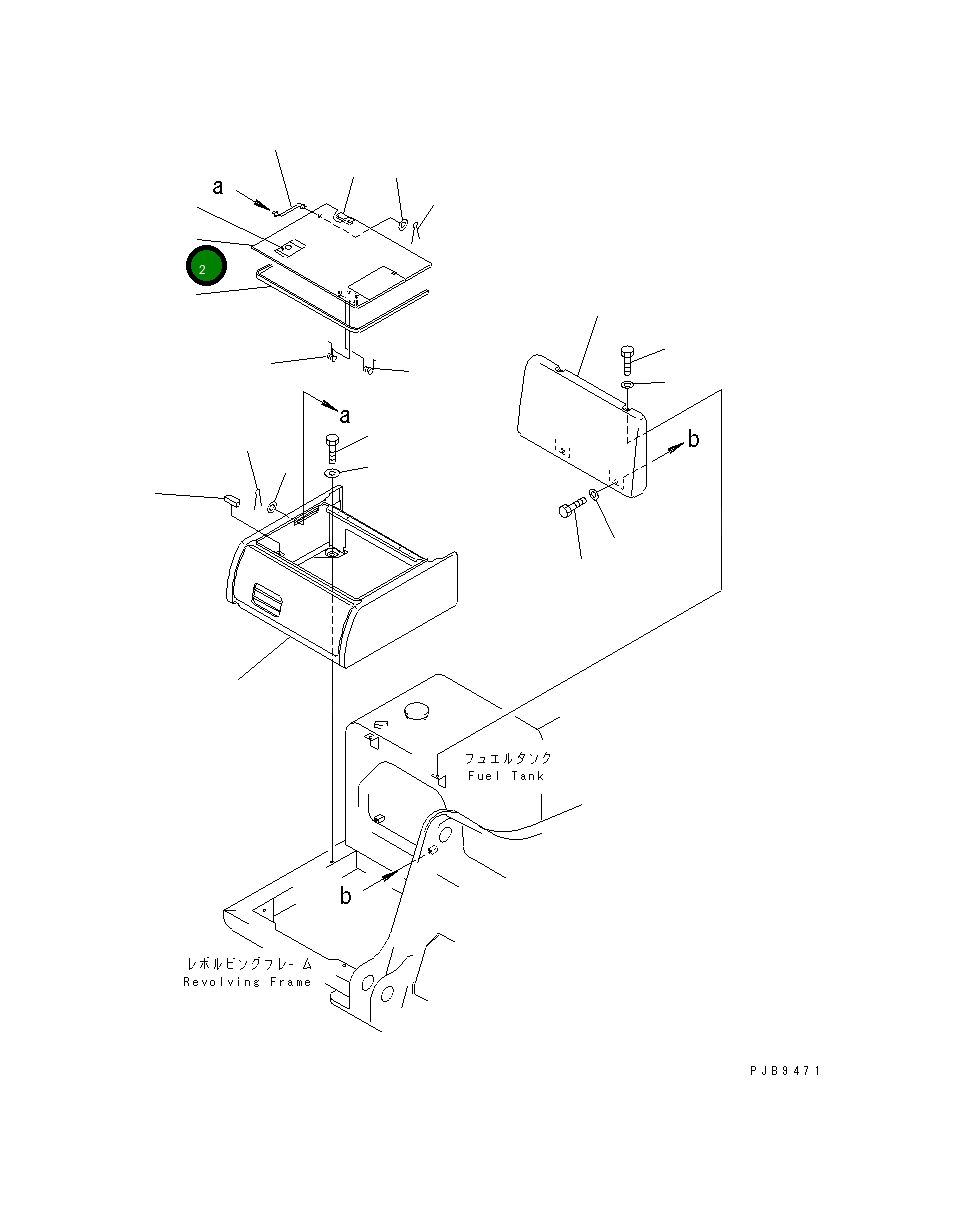 a

2

a

b

フュエルタンク
Fuel Tank

b

レボルビングフレーム
Revolving Frame

PJB9471