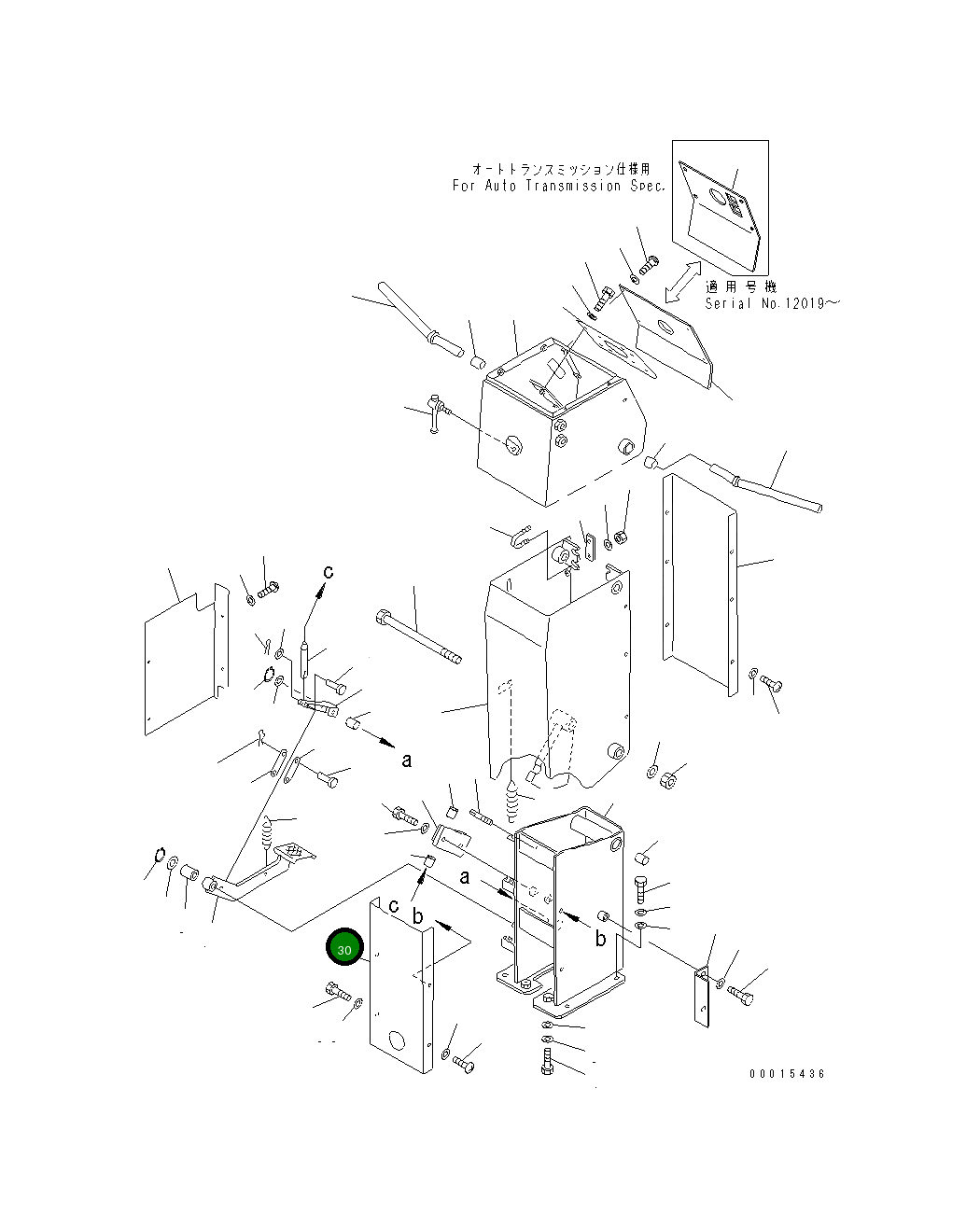 オートトランスミッション仕様用
For Auto Transmission Spec.

適用号機
Serial No.12019~

c

a

a

c

b

b

30

00015436