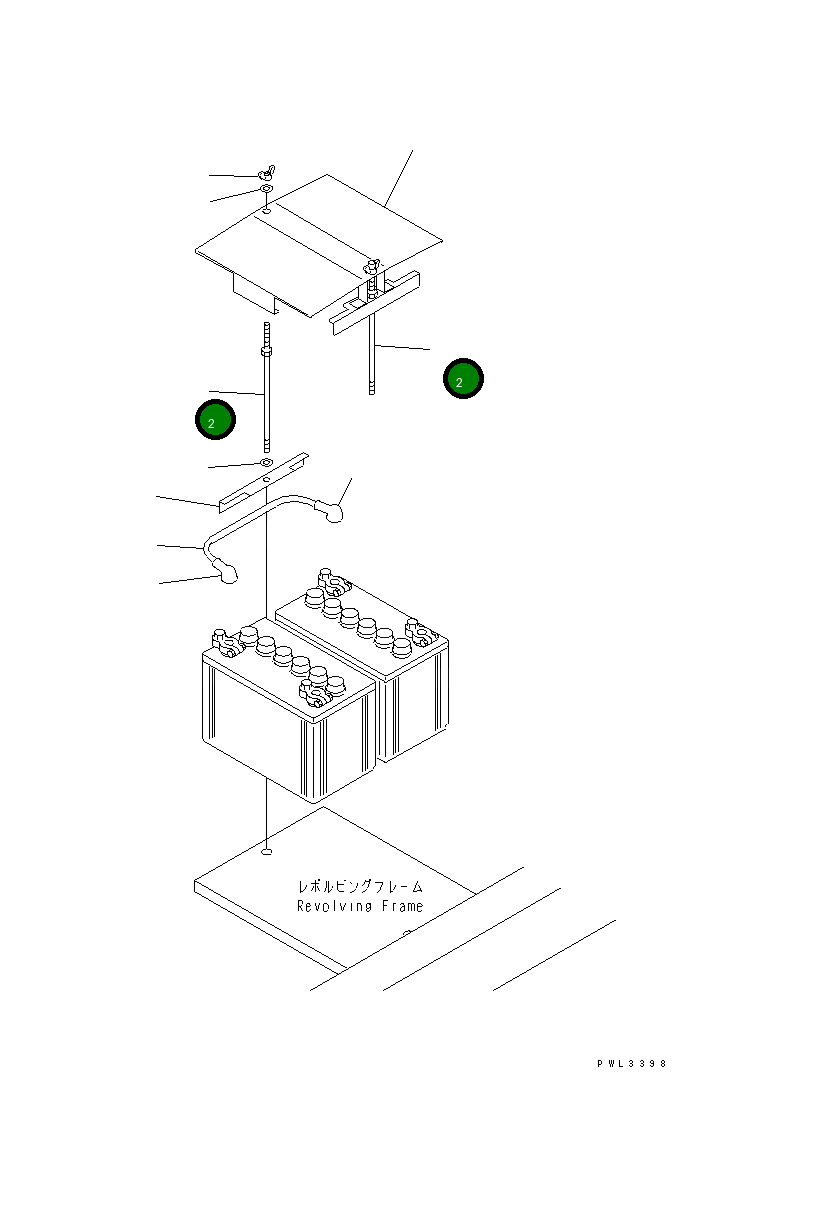 2

2

レボルビングフレーム
Revolving Frame

PWL3398