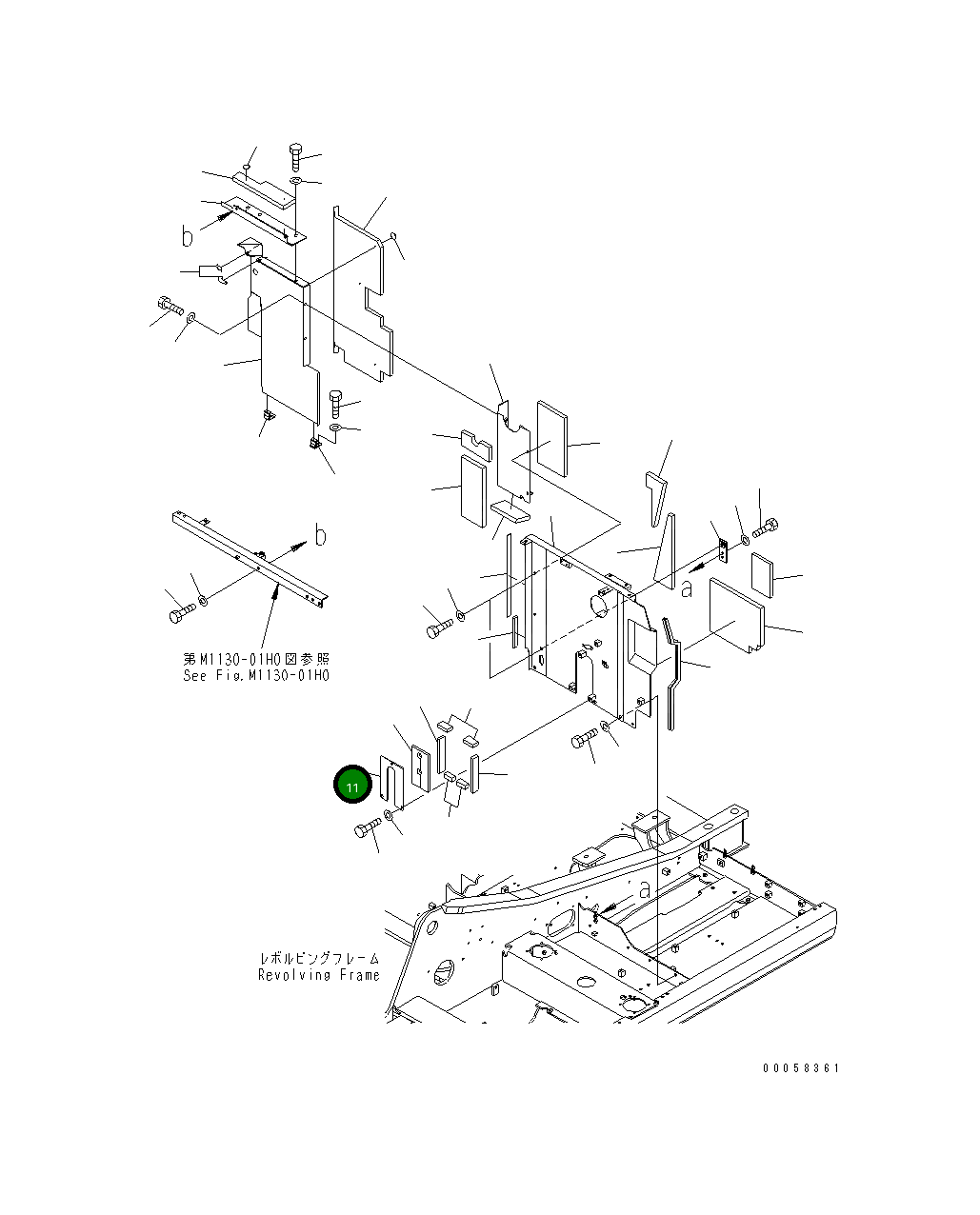 b

b

a

第M1130-01H0図参照
See Fig.M1130-01H0

11

a

レボルビングフレーム
Revolving Frame

00058361