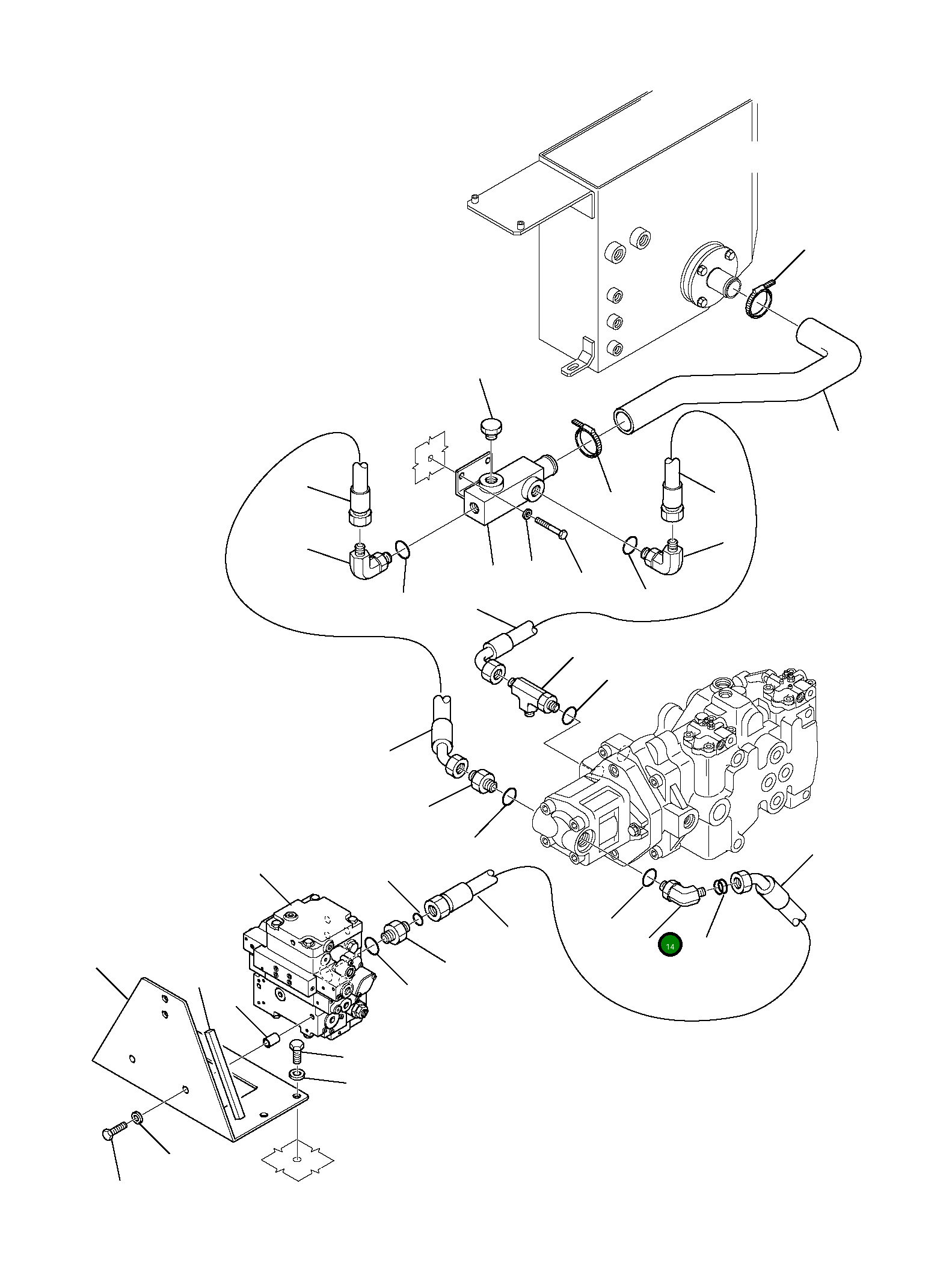 14