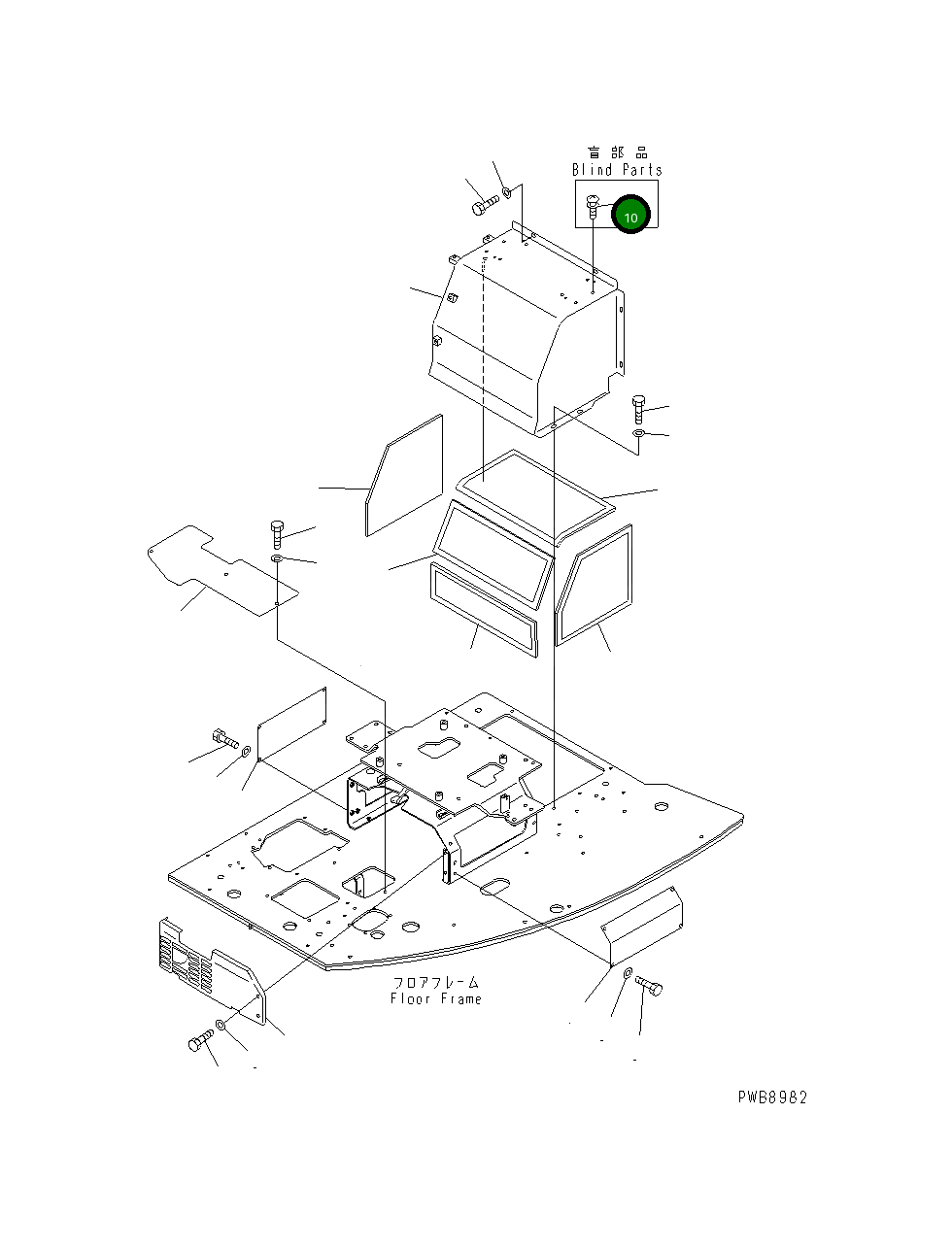 盲部品
Blind Parts

10

フロアフレーム
Floor Frame

PWB8982