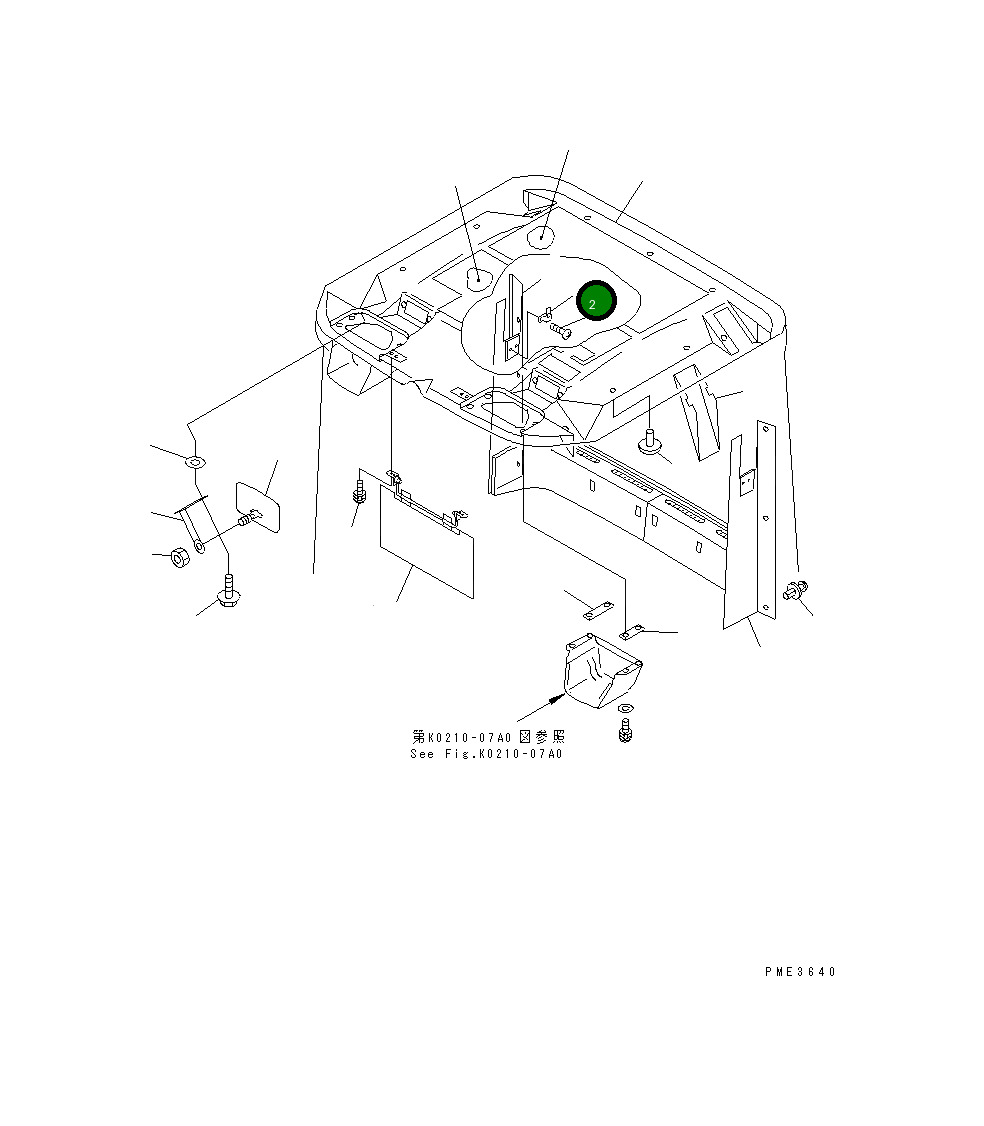 2

第K0210-07A0 図参照
See Fig.K0210-07A0

PME3640