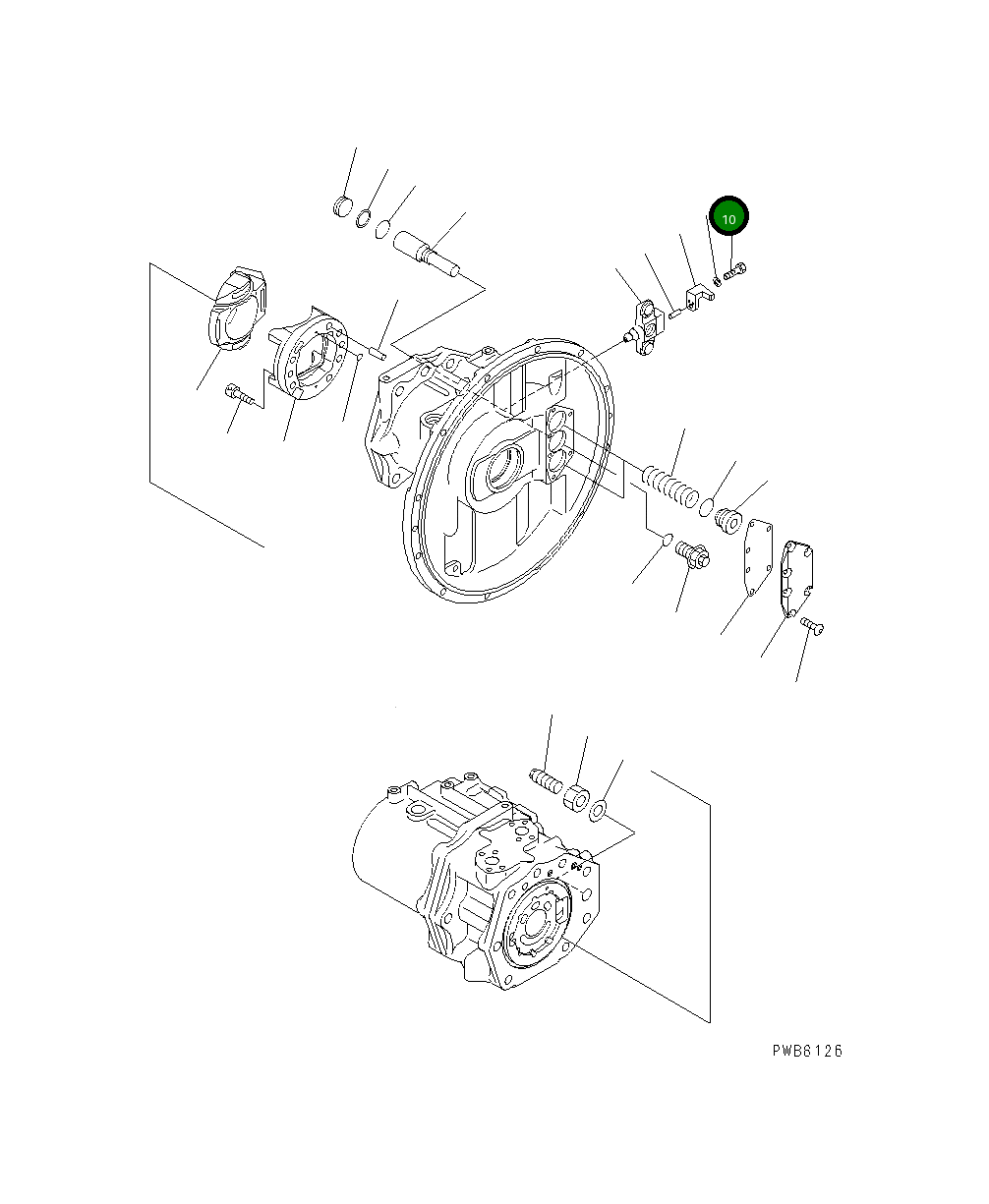 10

PWB6126