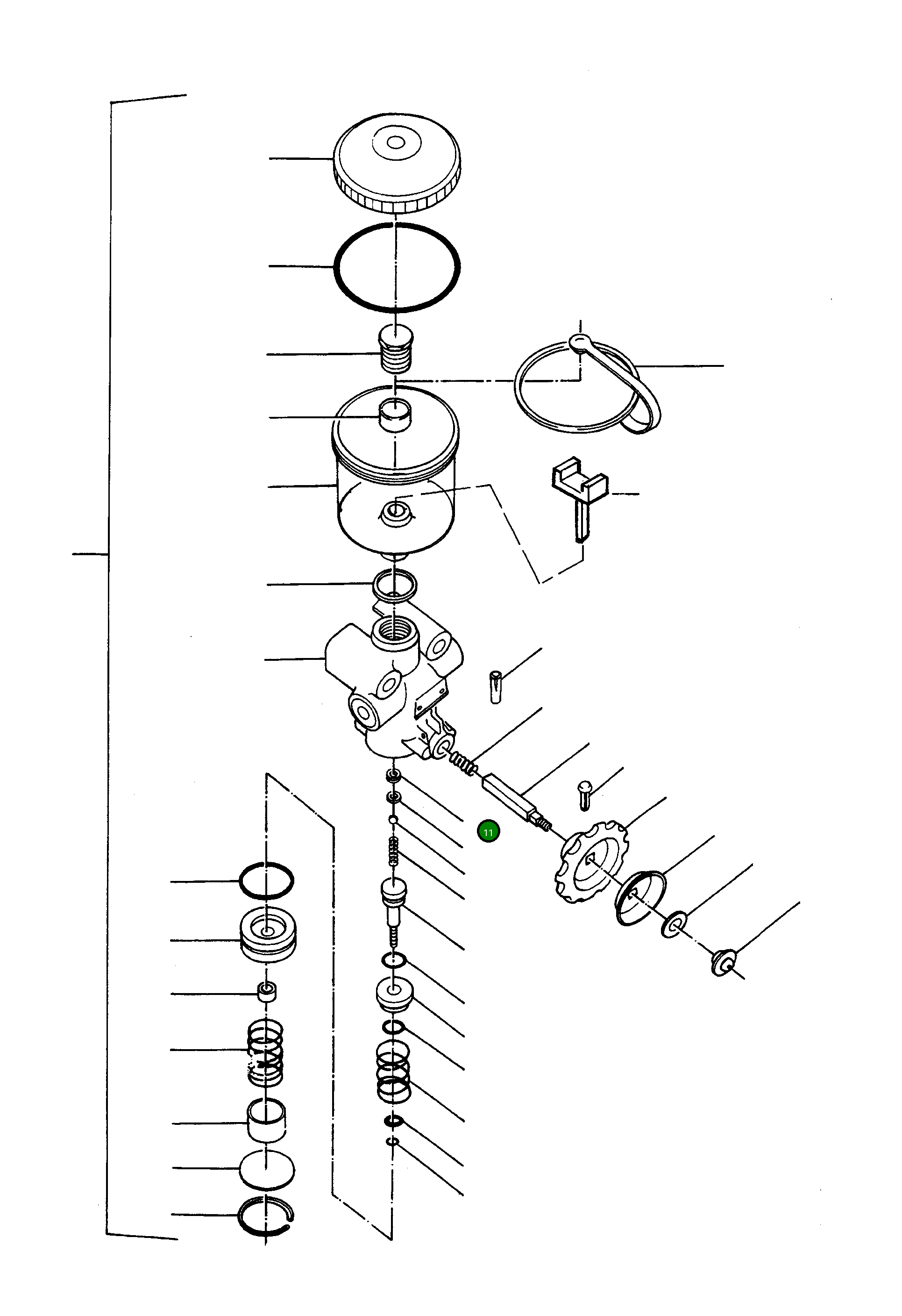 11