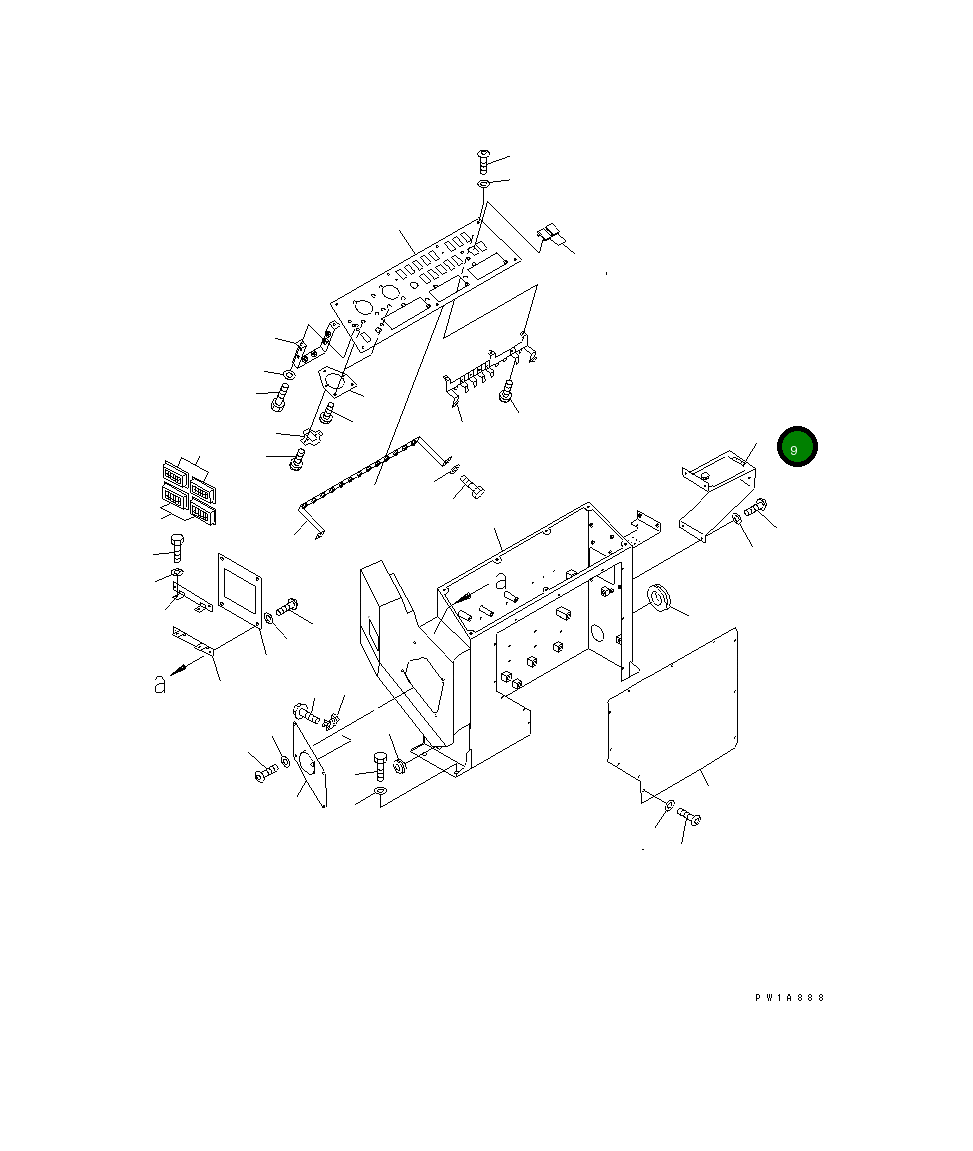 9

a

a

PW1A888