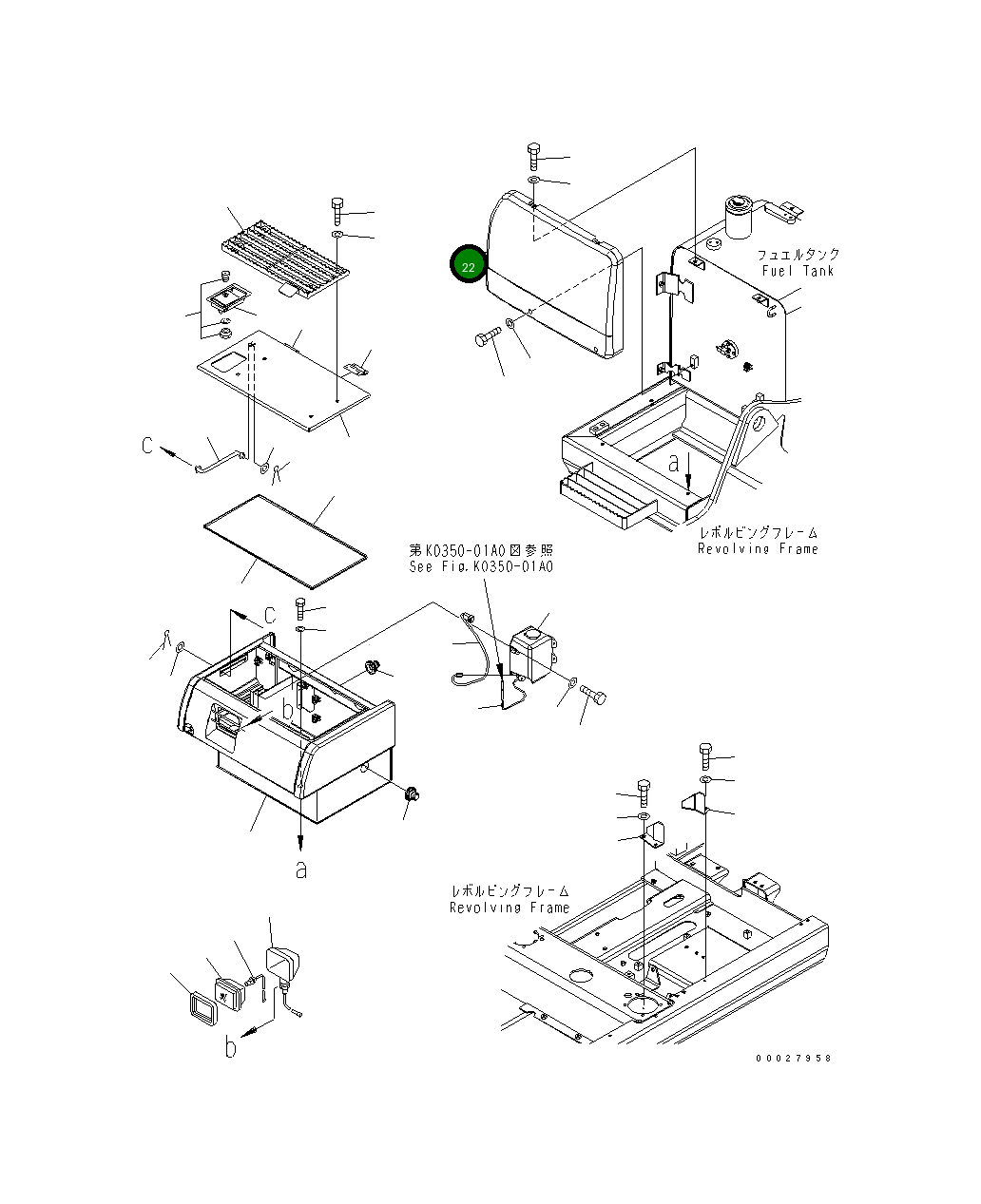 22

フュエルタンク
Fuel Tank

C

a

レボルビングフレーム
Revolving Frame

第K0350-01A0図参照
See Fig.K0350-01A0

C

b

a

レボルビングフレーム
Revolving Frame

b

00027958