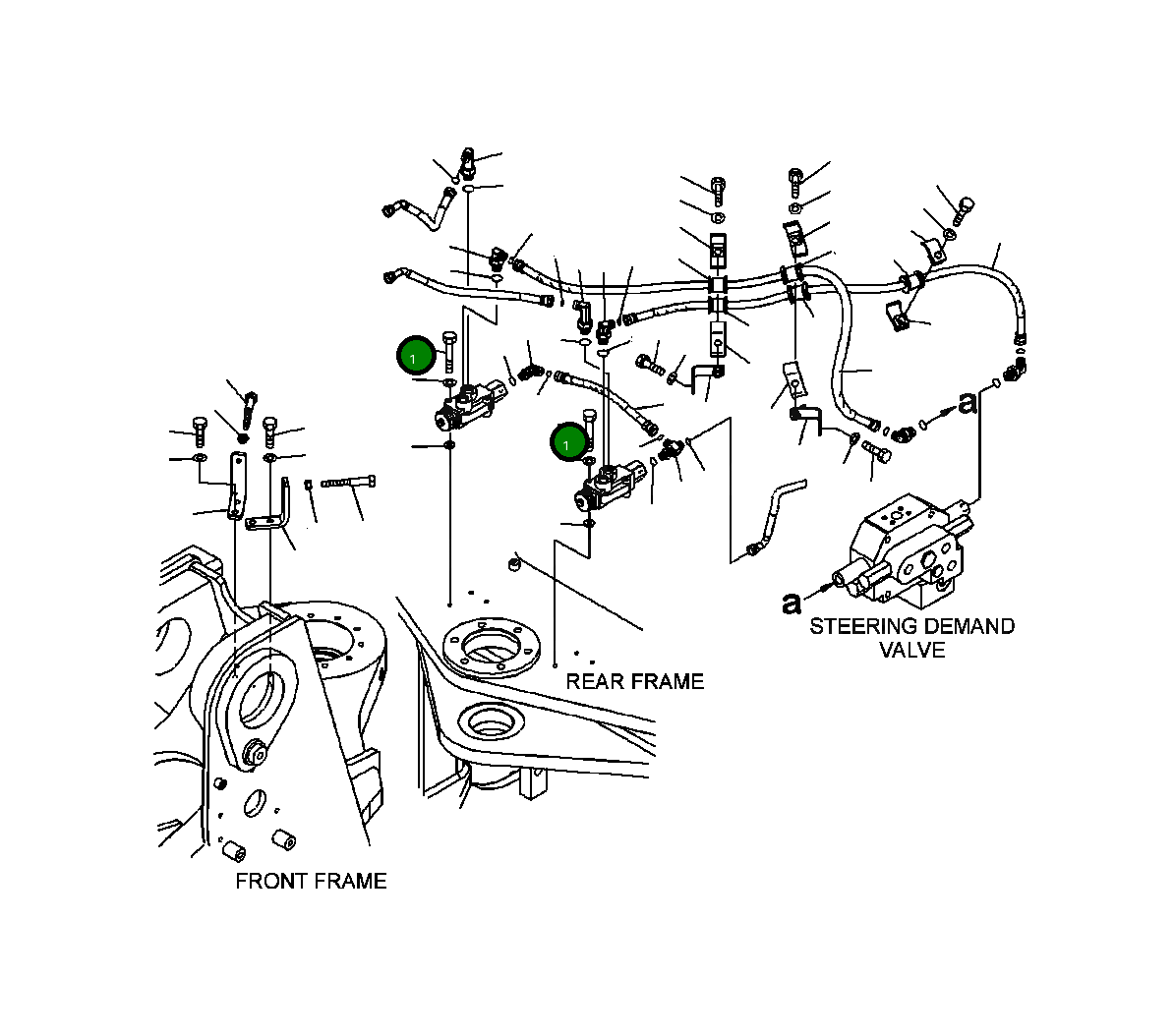 1

1

a

a

STEERING DEMAND VALVE

REAR FRAME

FRONT FRAME