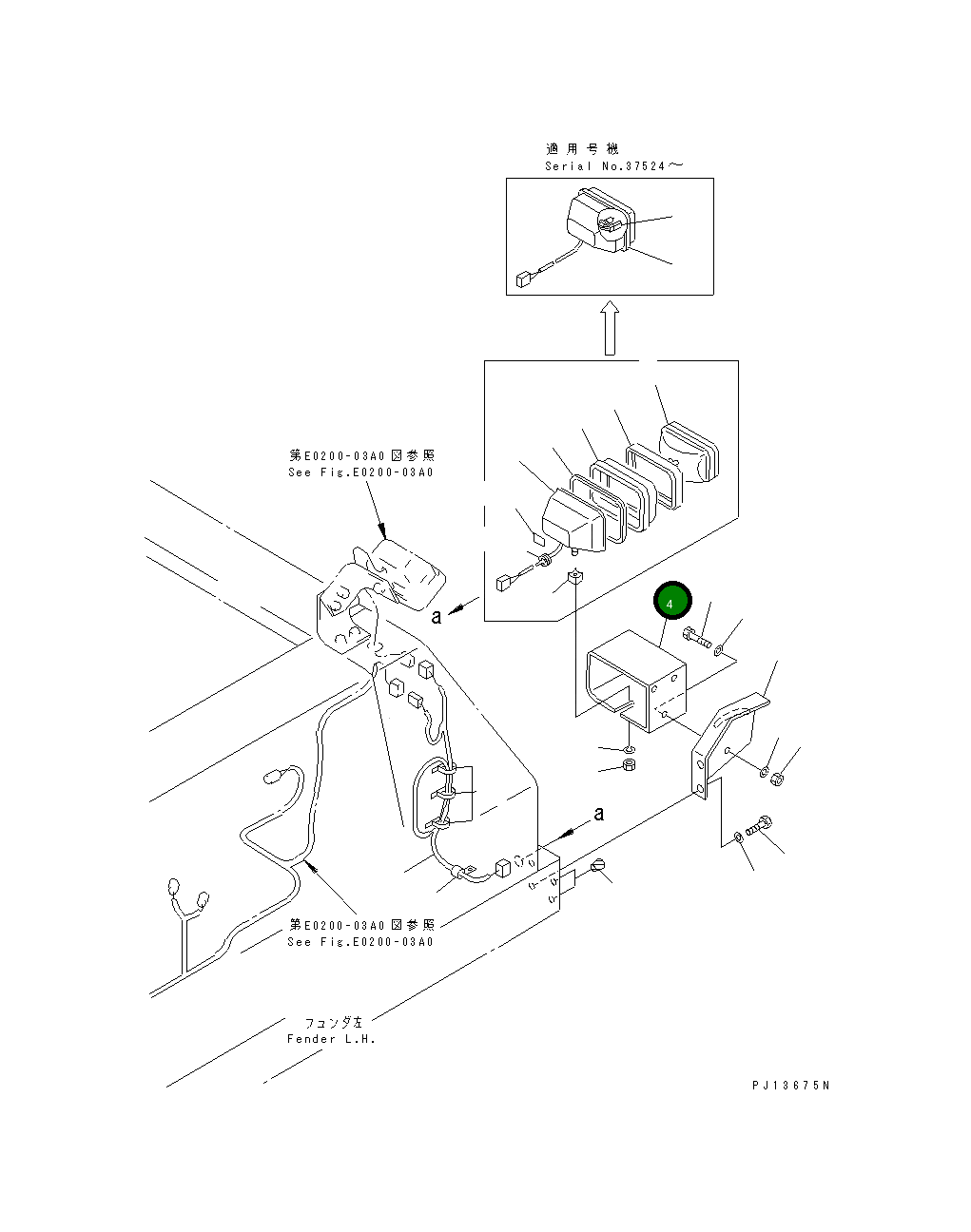 適用号機
Serial No.37524～

第E0200-03A0図参照
See Fig.E0200-03A0

a

4

a

第E0200-03A0図参照
See Fig.E0200-03A0

フェンダ左
Fender L.H.

PJ13675N