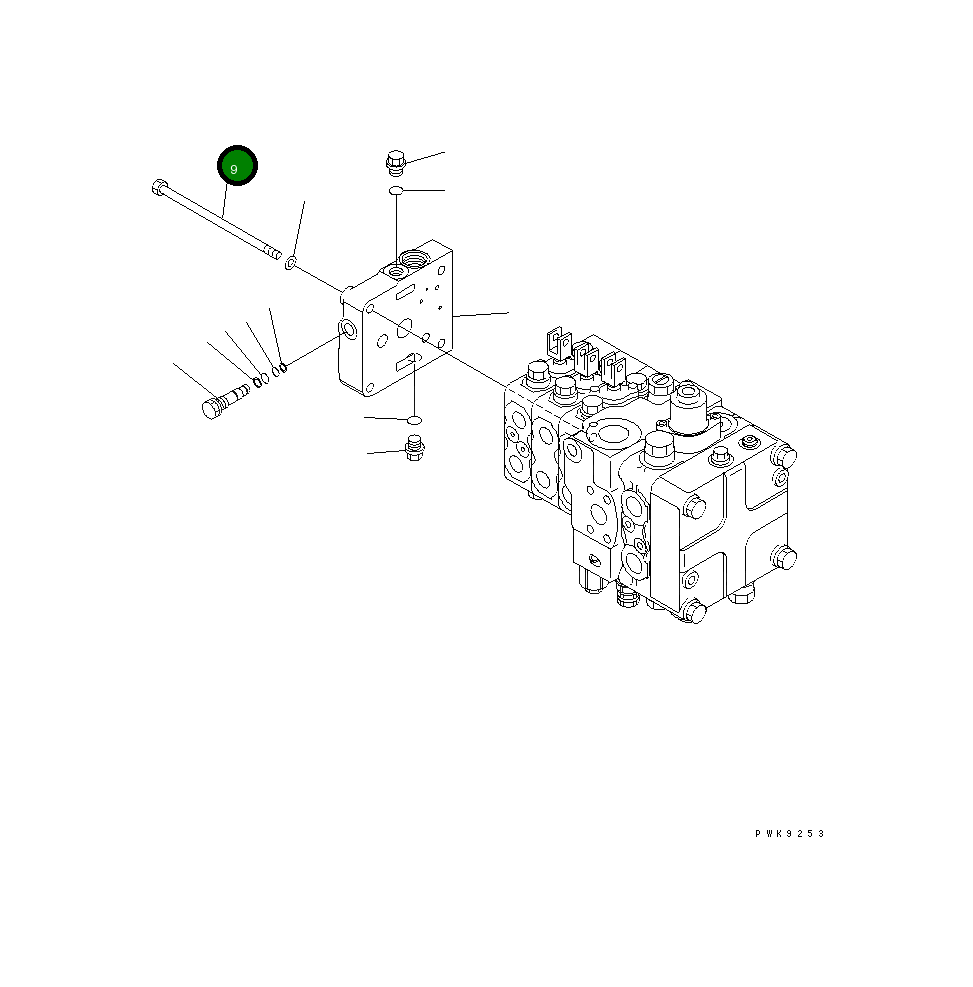 9

PWK9253