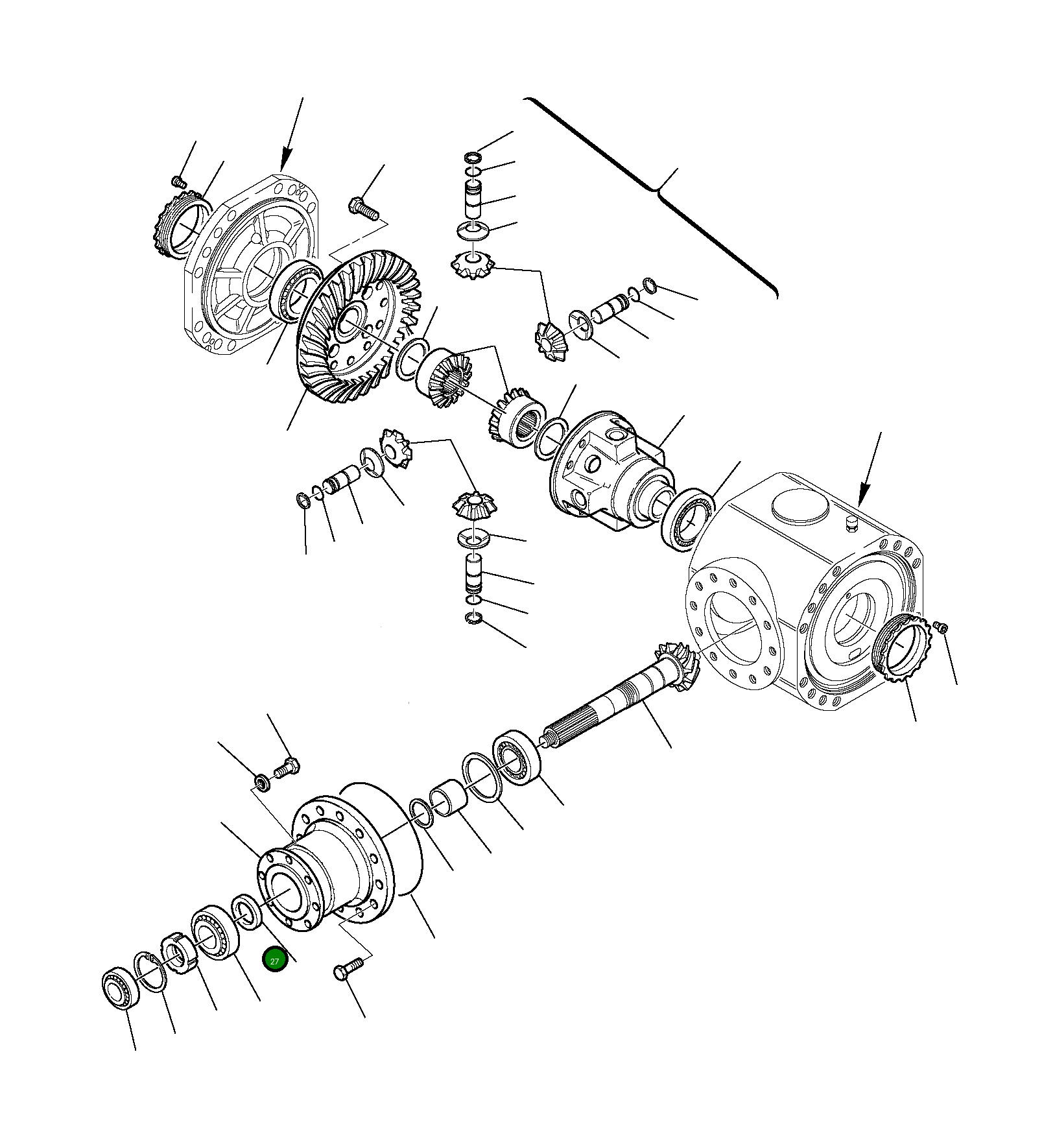 27