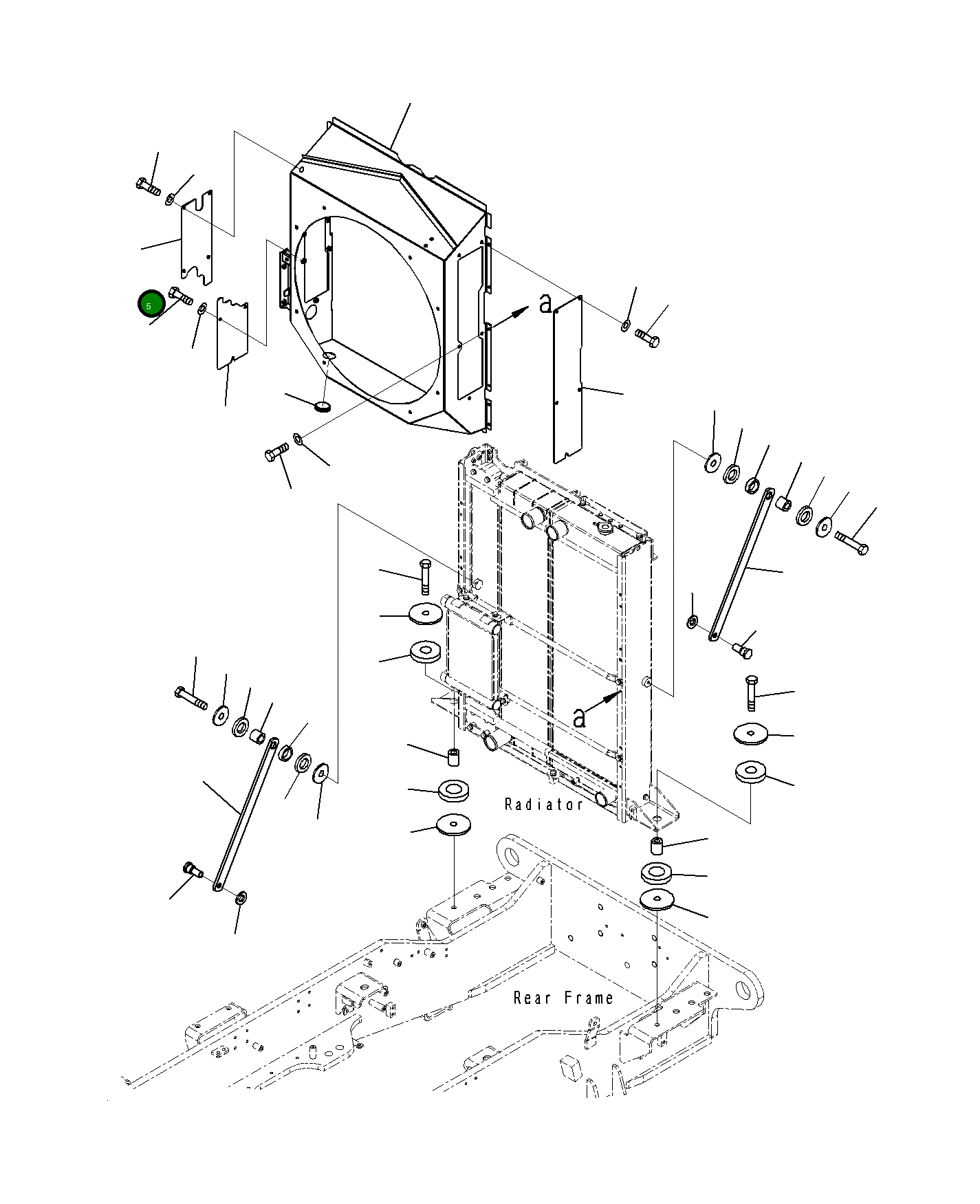 5

a

a

Radiator

Rear Frame