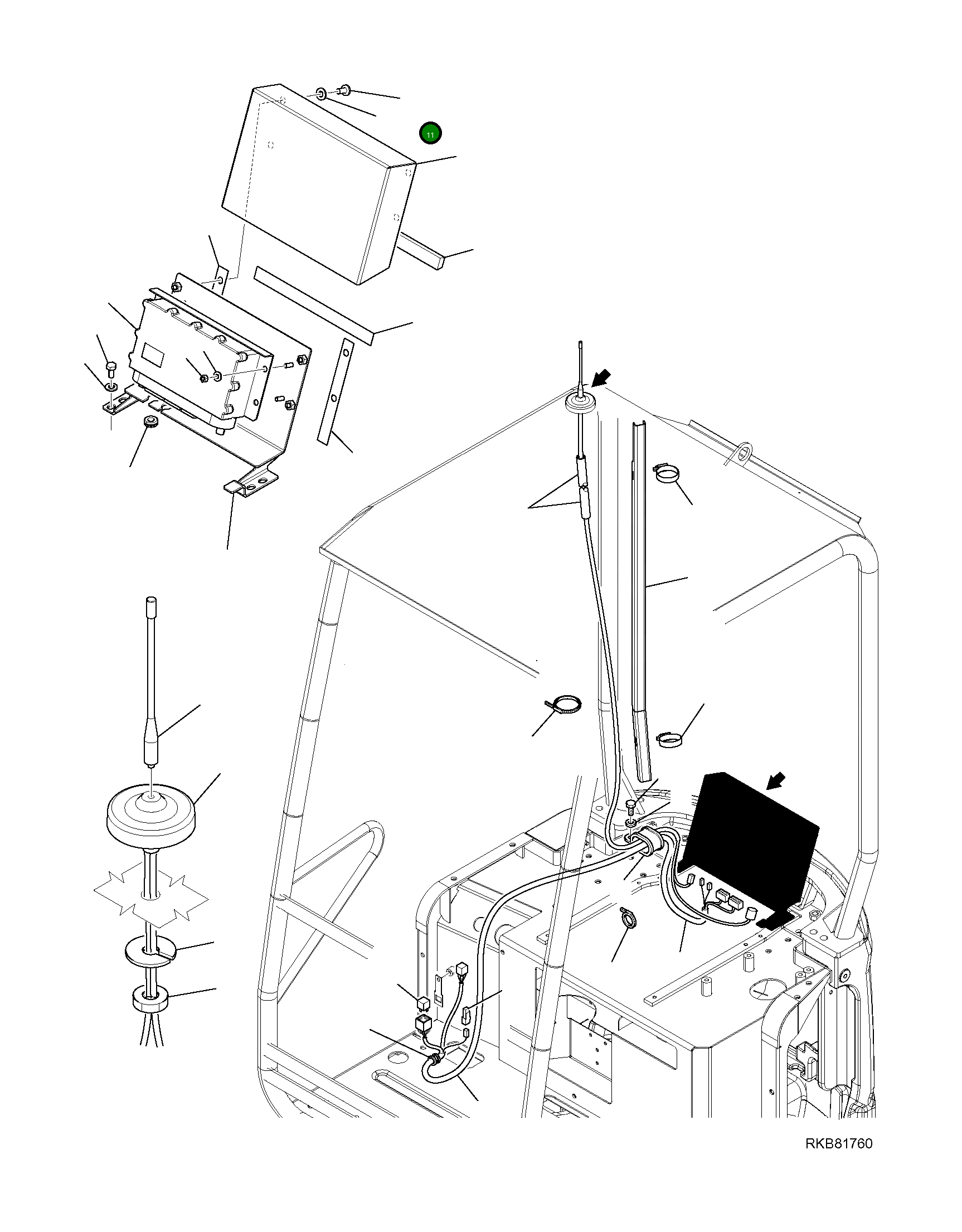 11

RKB81760