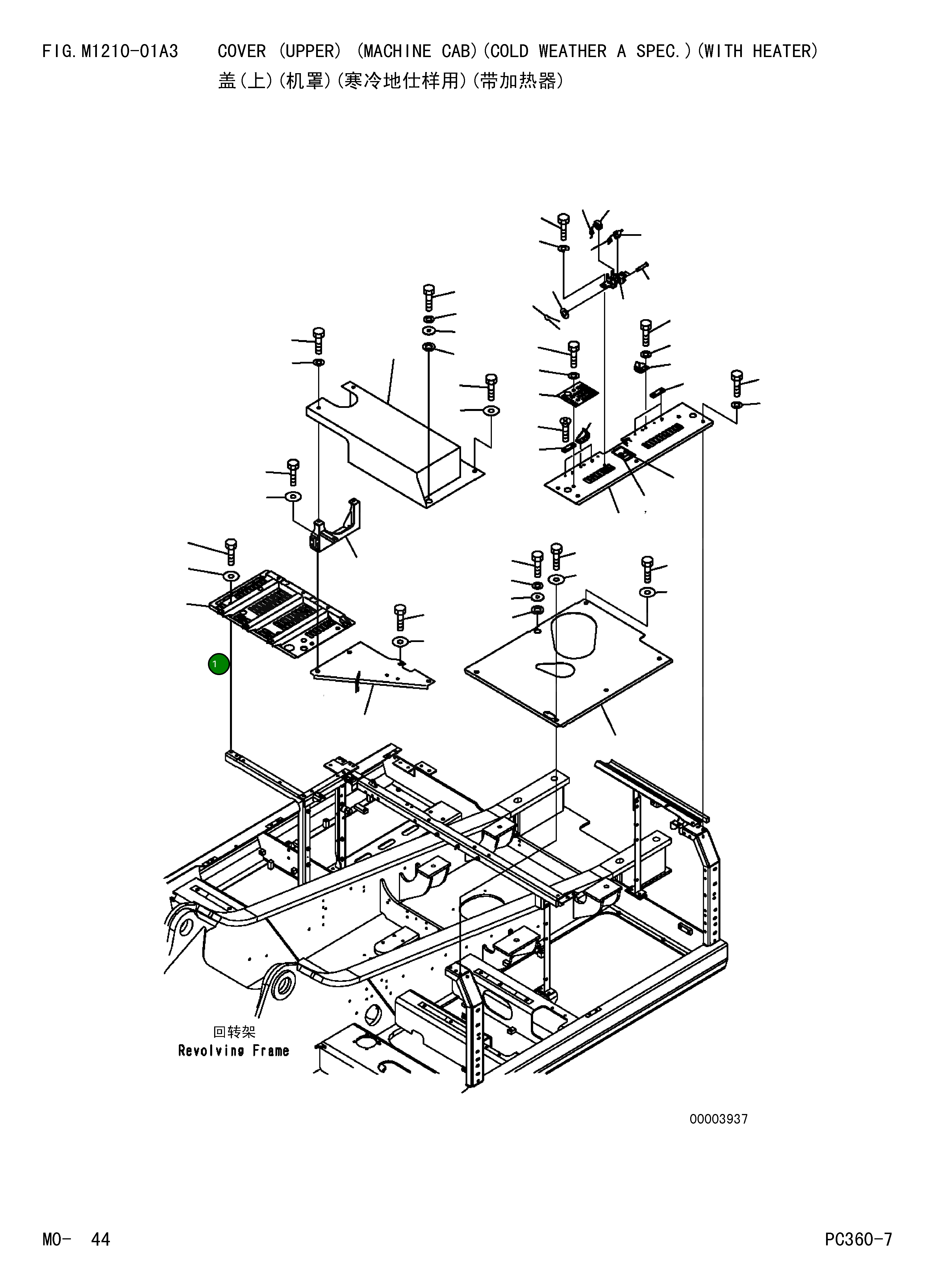 FIG. M1210-01A3 COVER (UPPER) (MACHINE CAB)(COLD WEATHER A SPEC.)(WITH HEATER)
盖(上)(机罩)(寒冷地仕样用)(带加热器)

1

回转架
Revolving Frame

00003937

MO- 44

PC360-7