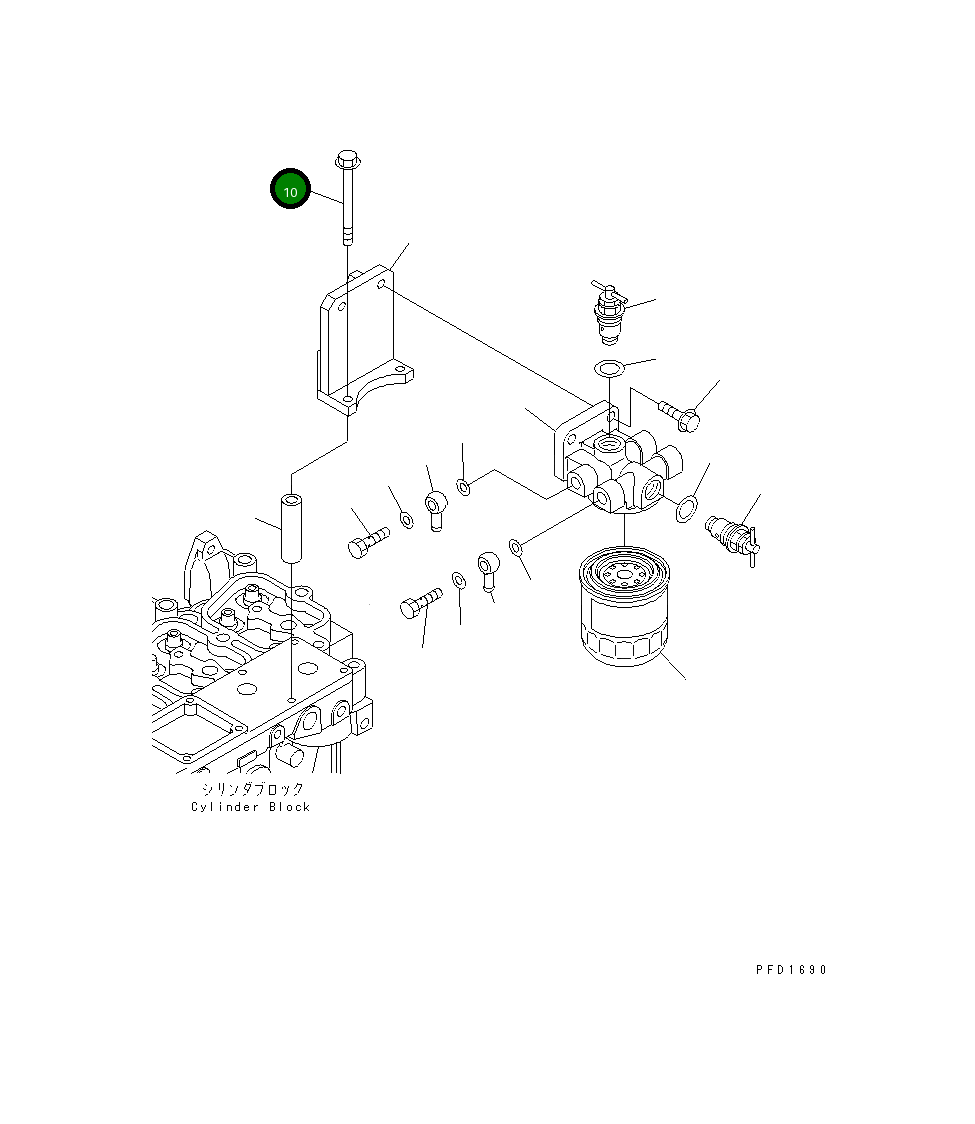 10

シリンダブロック
Cylinder Block

PFD1690