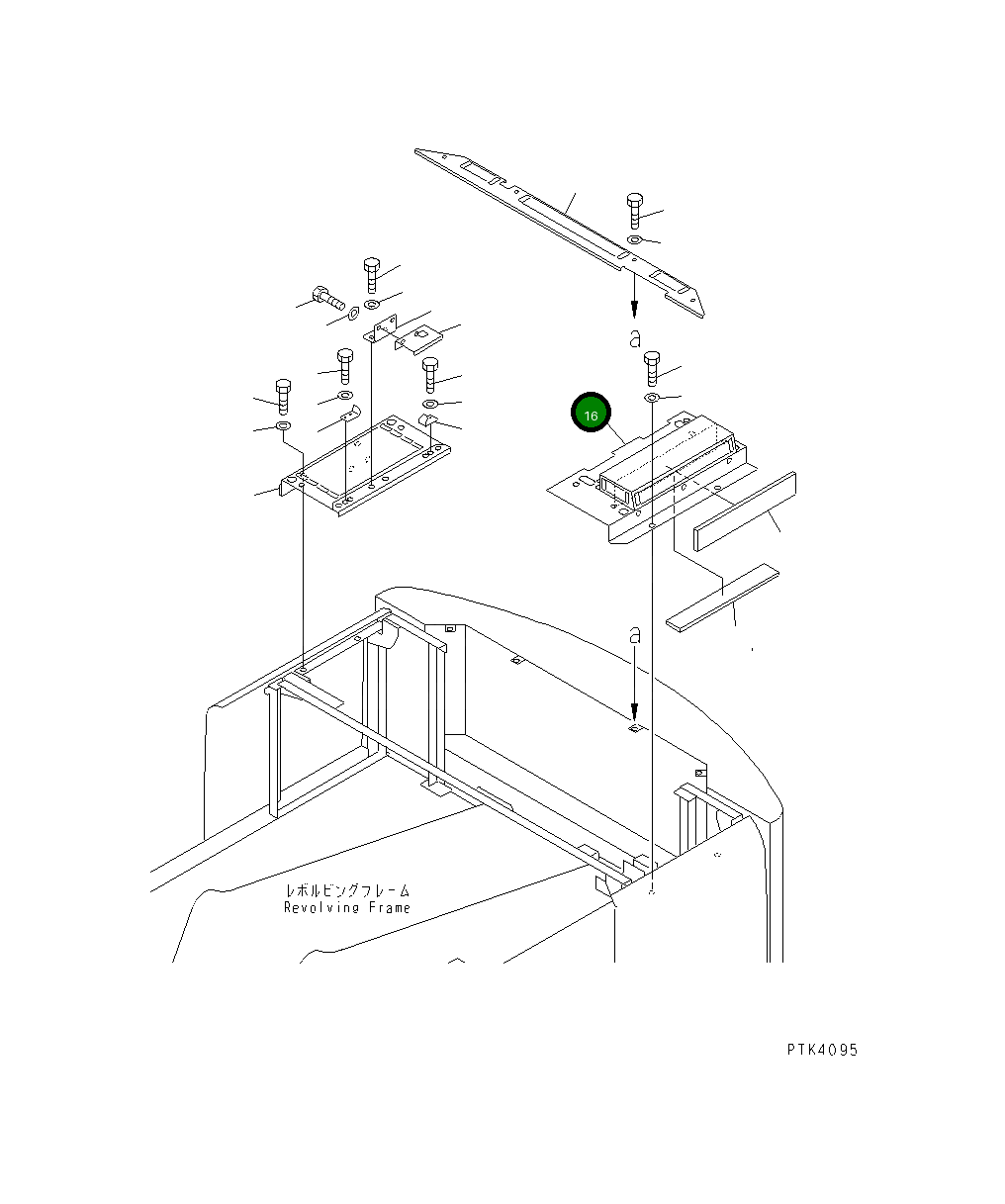 a

16

a

レボルビングフレーム
Revolving Frame

PTK4095