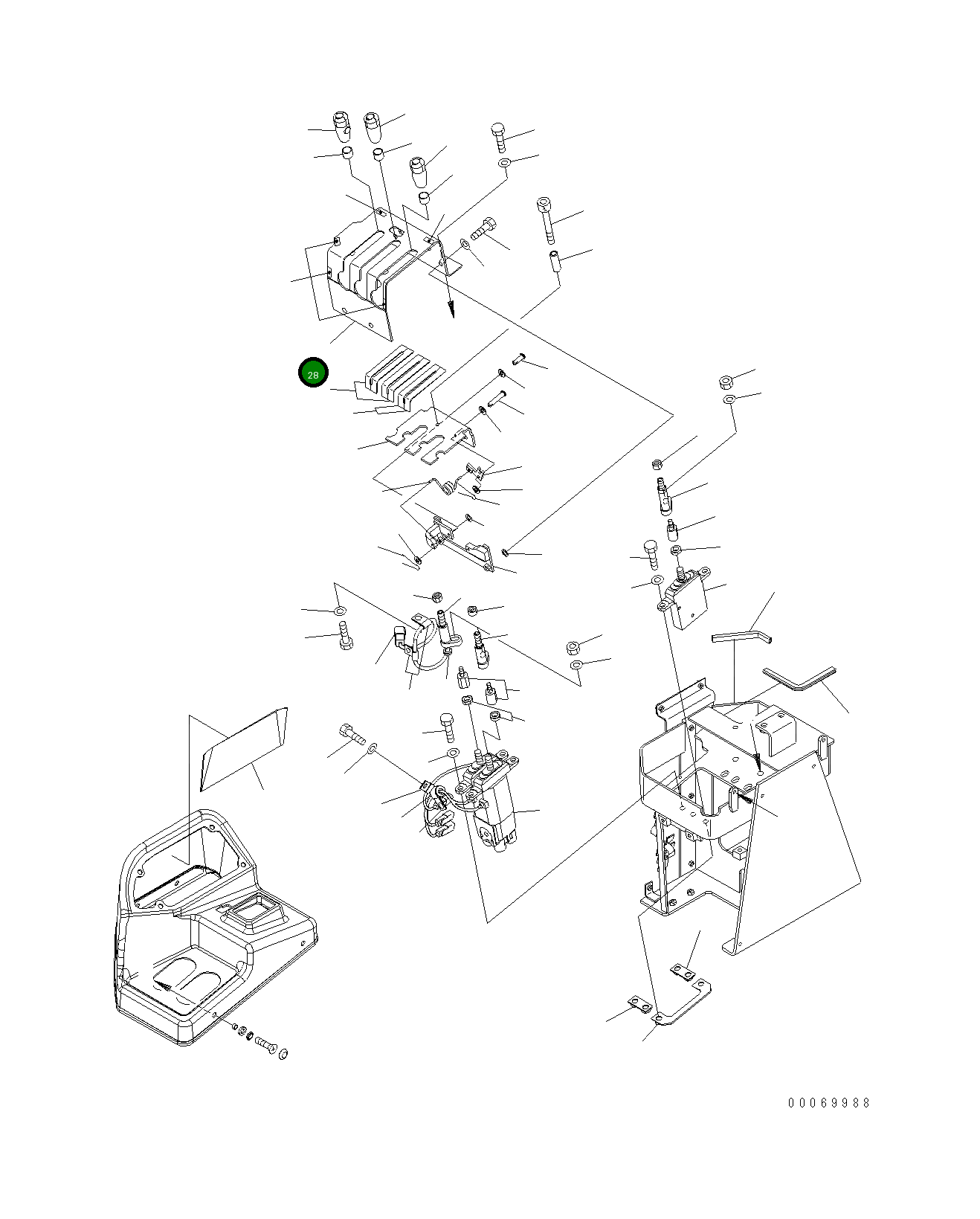 28

00069988