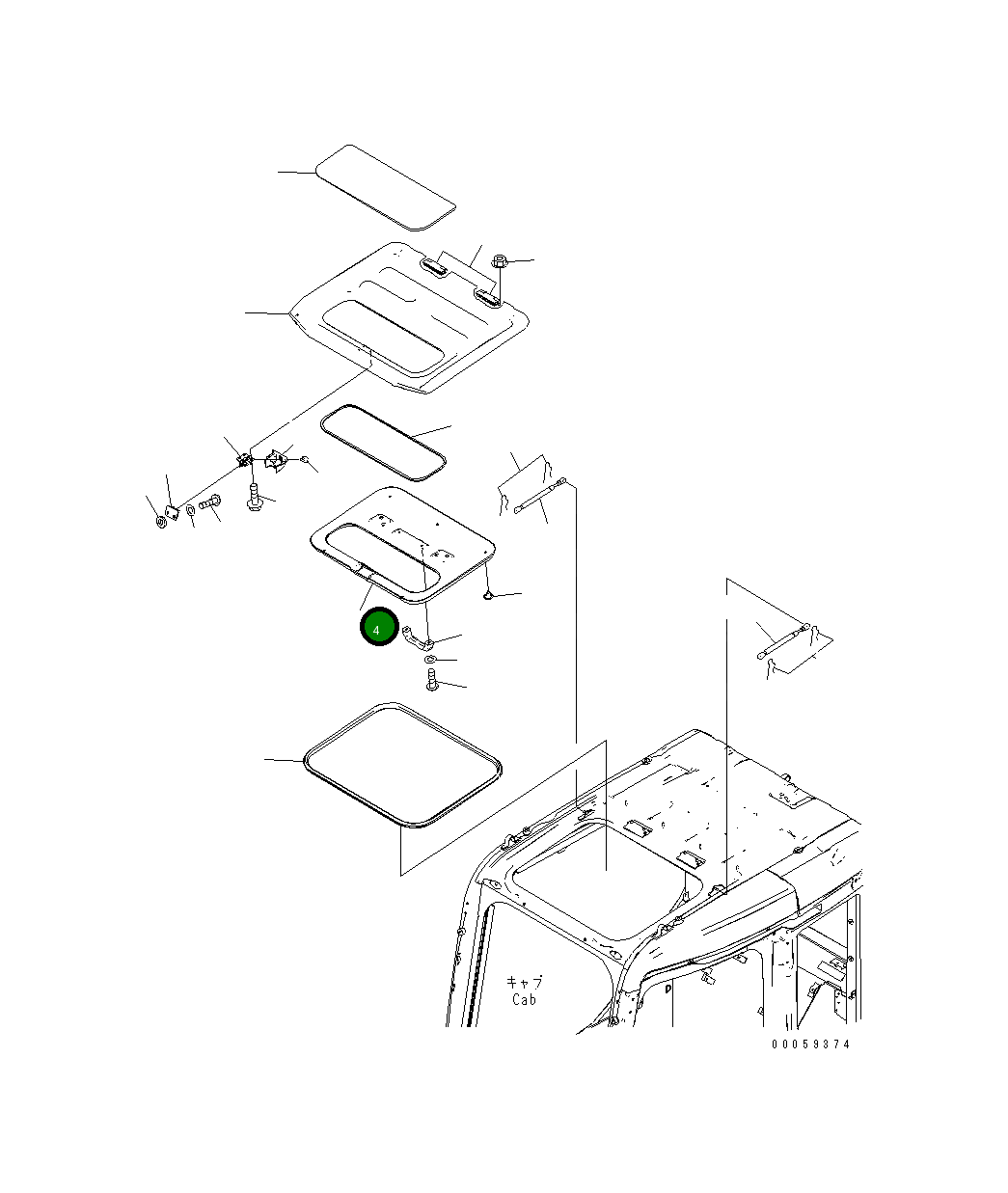 4

キャブ
Cab

00059374