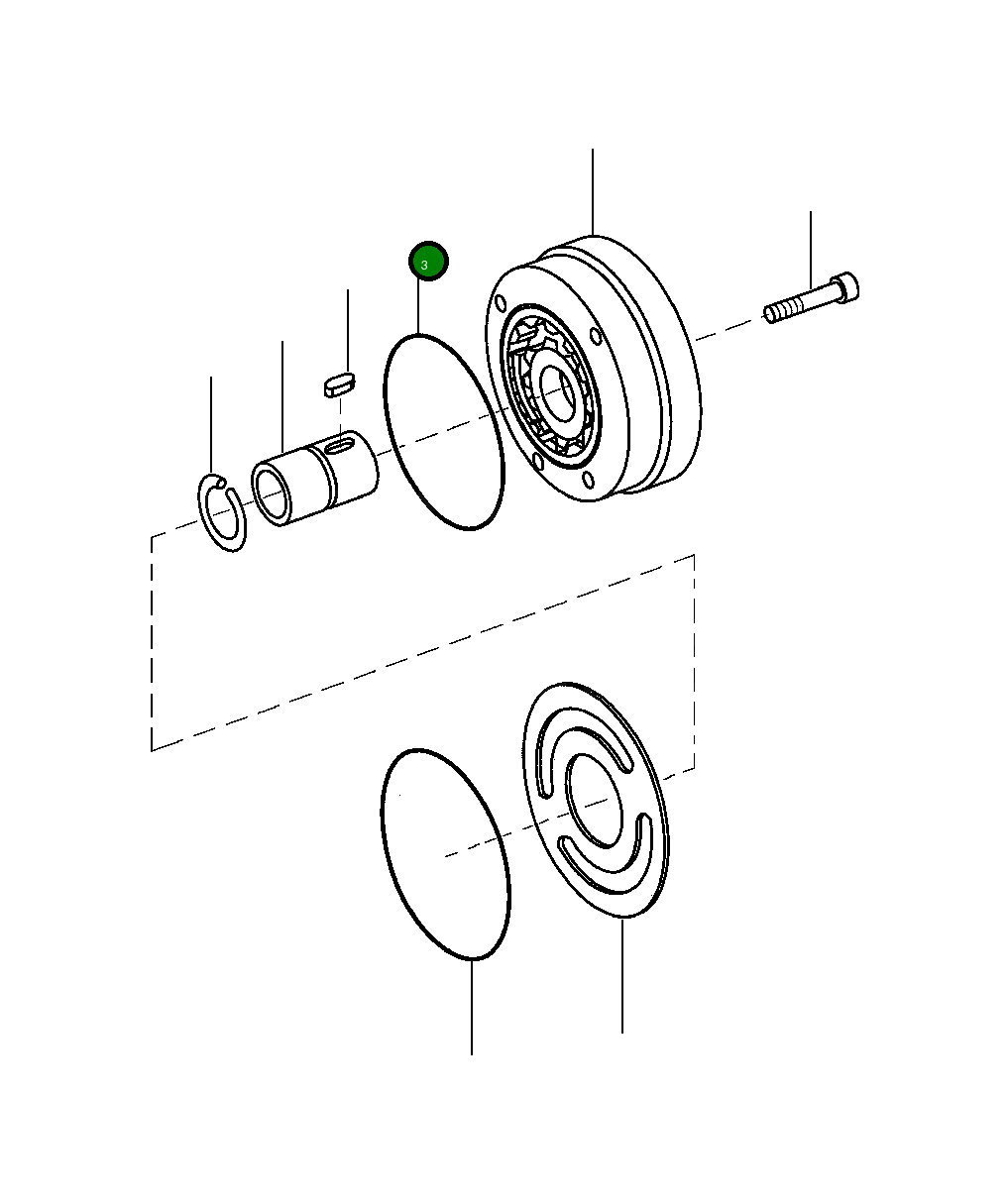 3