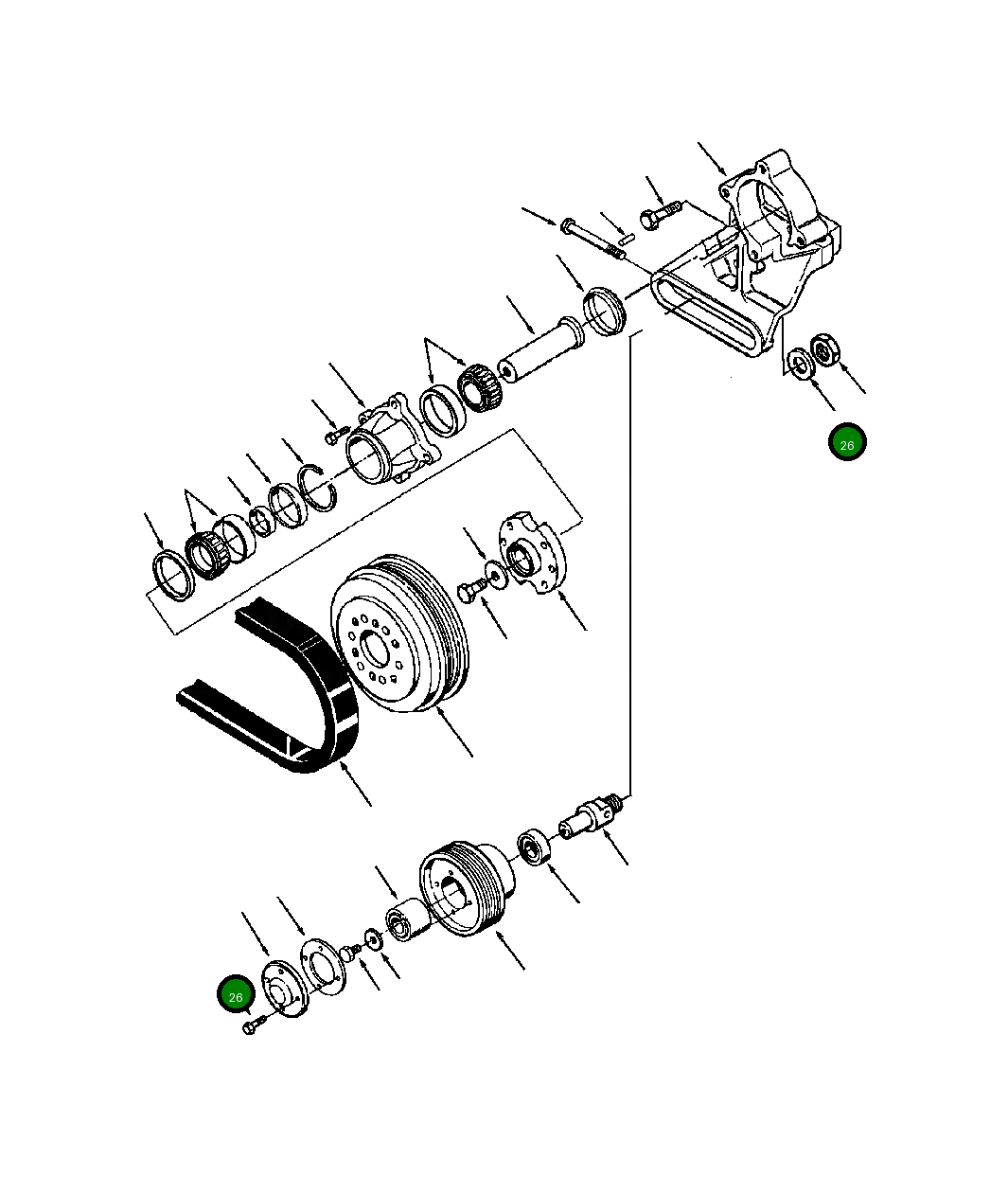 26

26