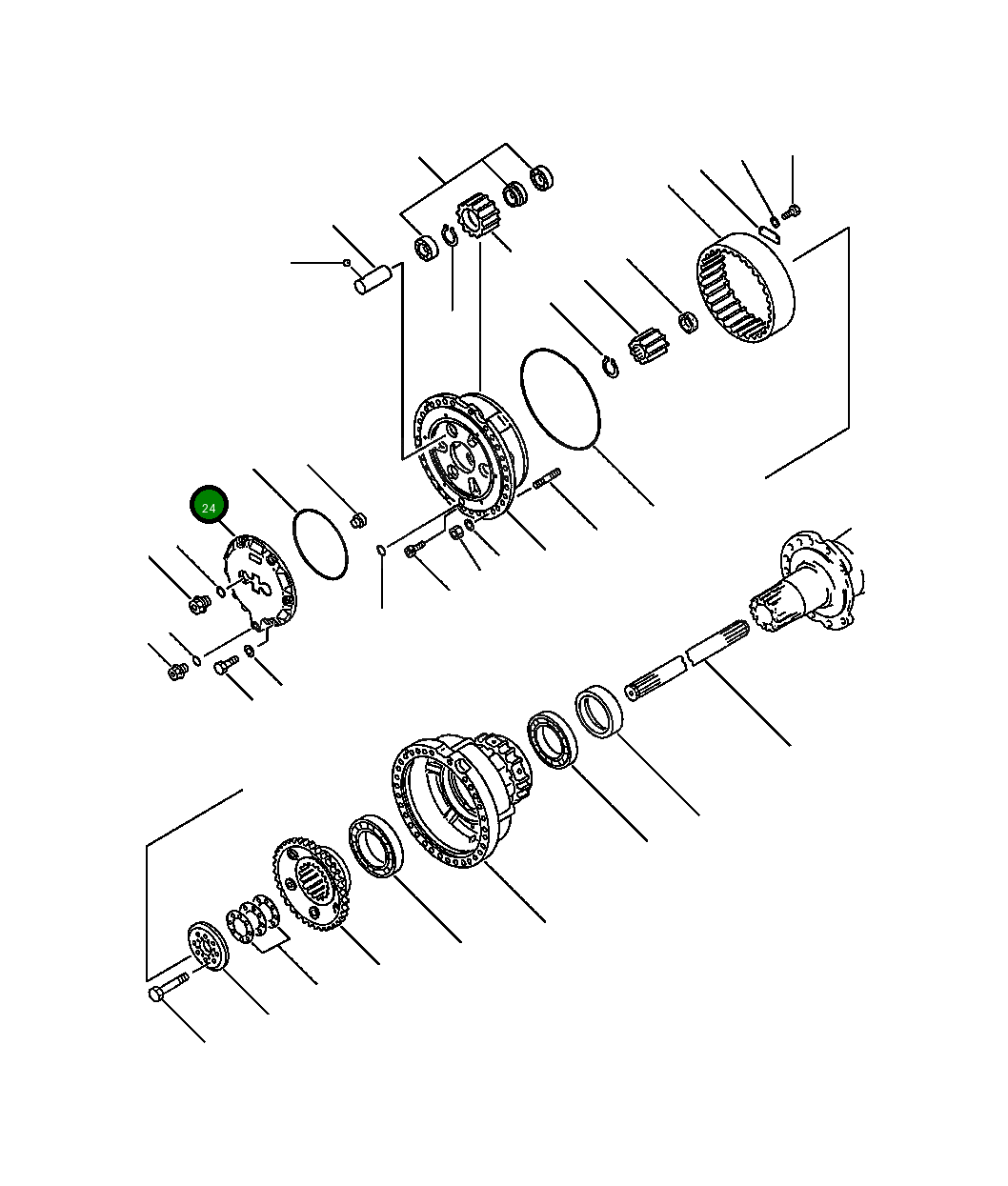 24