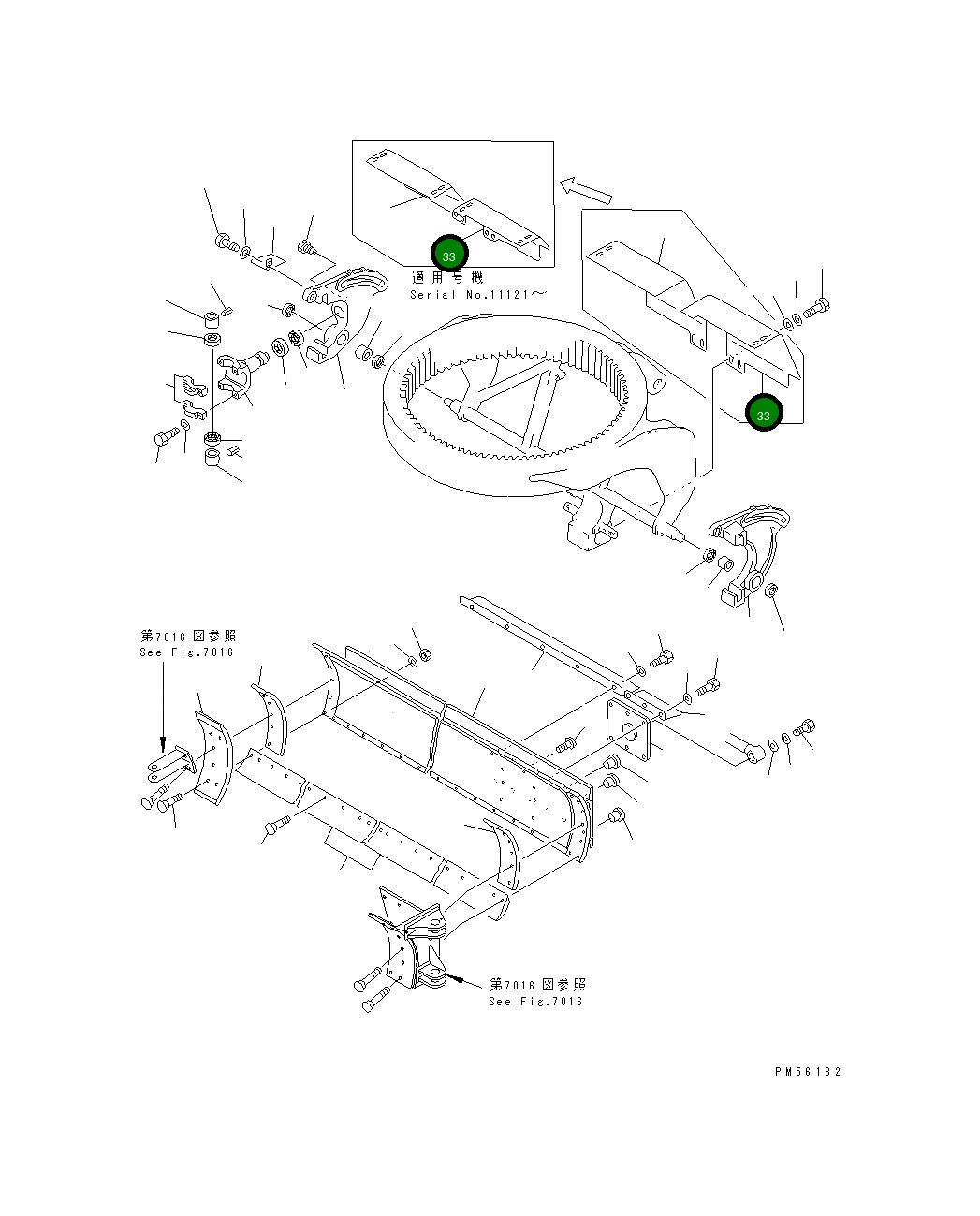 33
適用号機
Serial No.11121～

33

第7016図参照
See Fig.7016

第7016図参照
See Fig.7016

PM56132