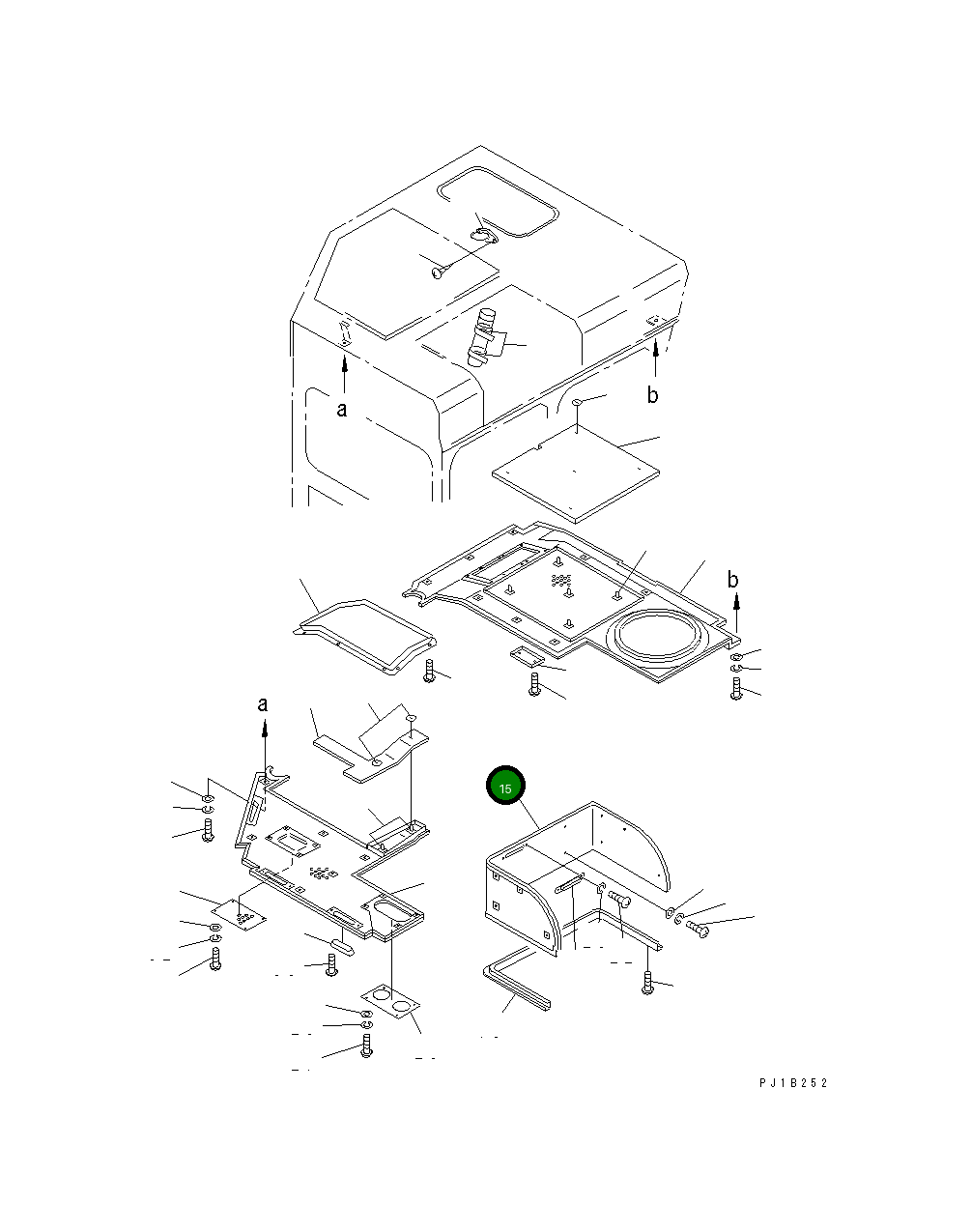 a

b

b

a

15

PJ1B252