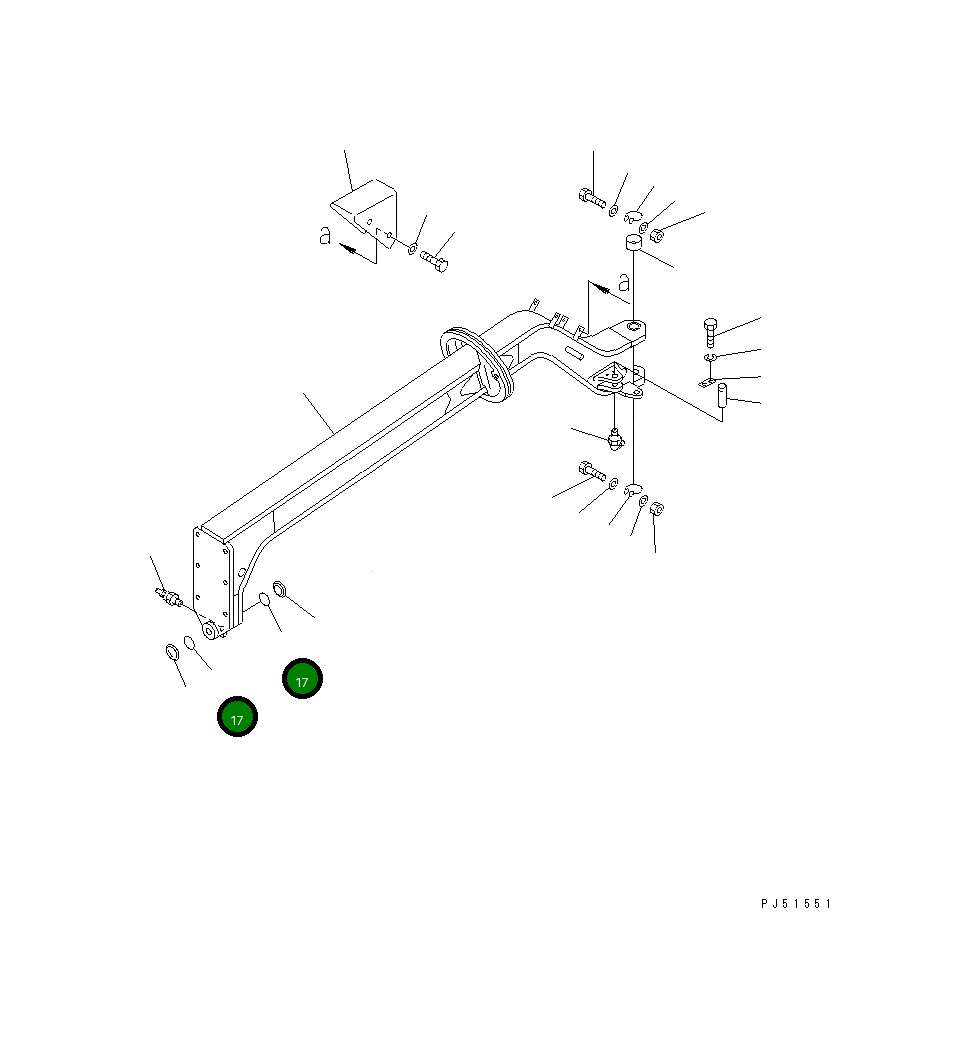 a

a

17

17

PJ51551