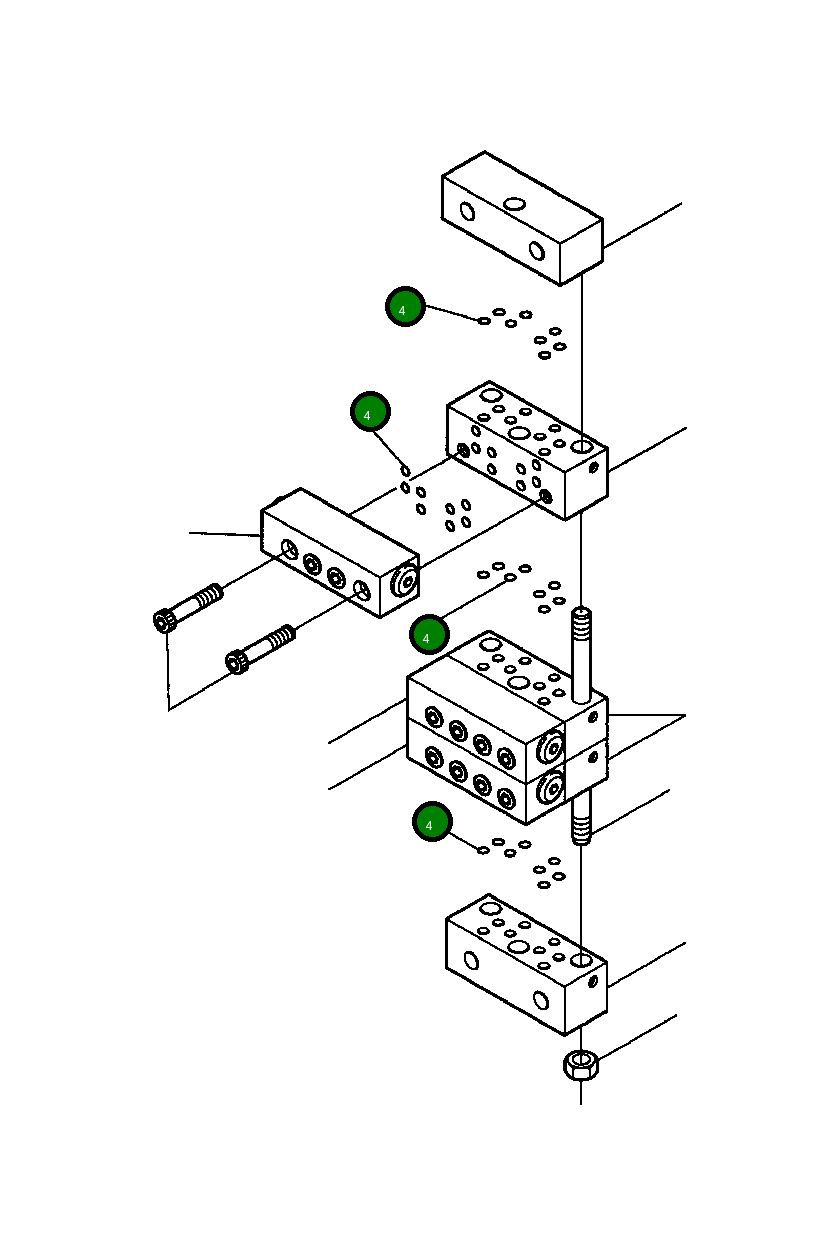 4

4

4

4