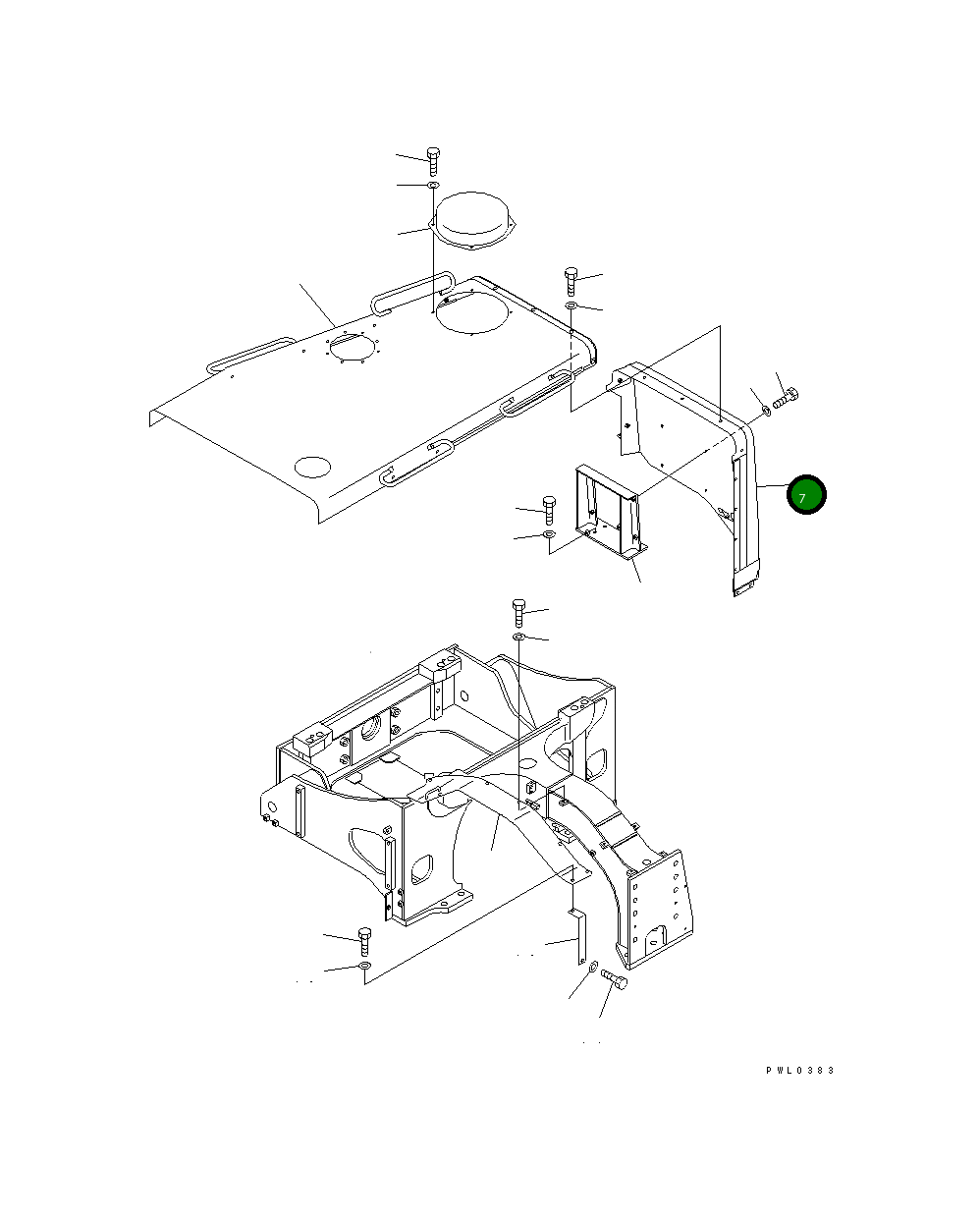 7

PWL0383