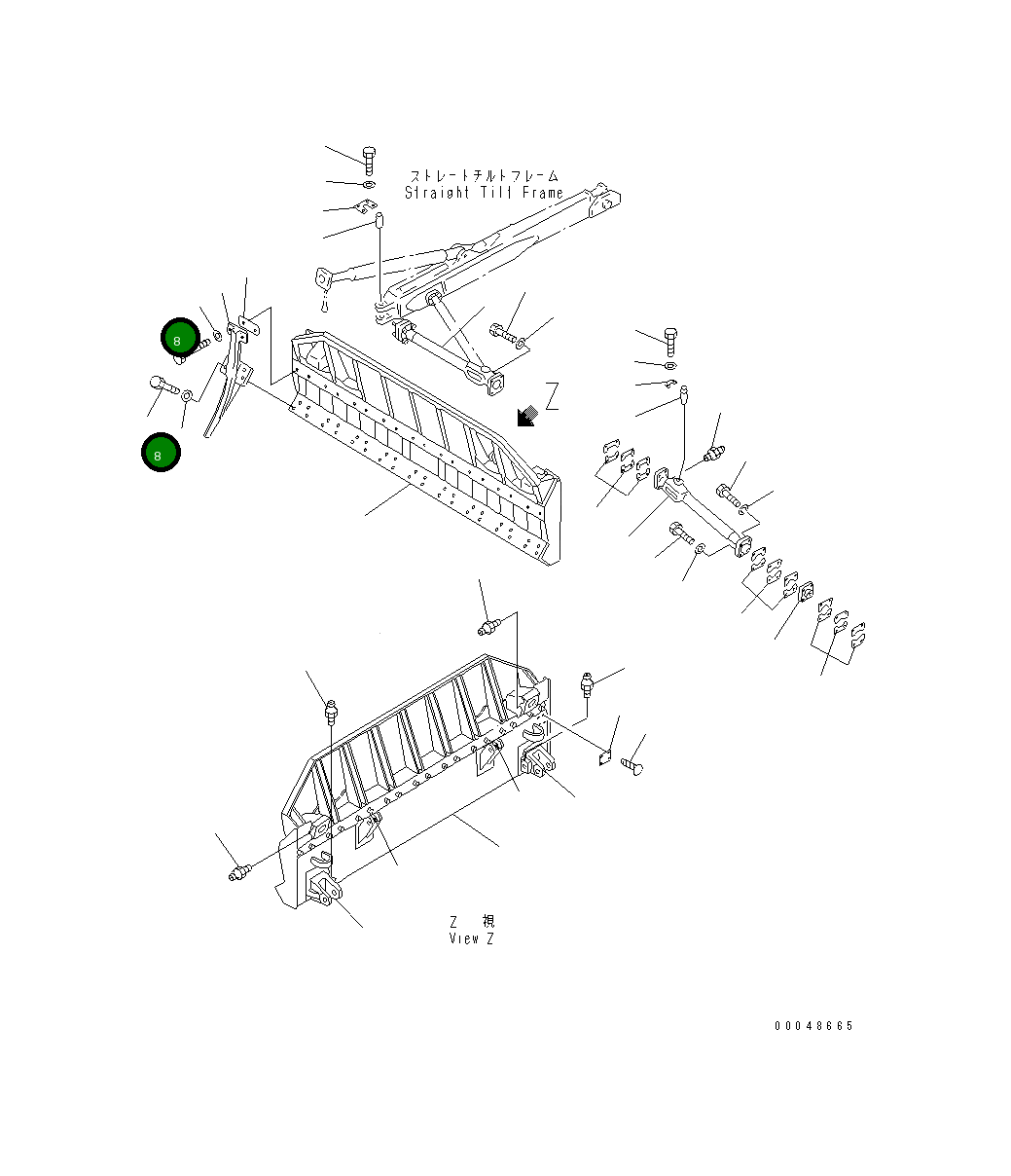 ストレートチルトフレーム
Straight Tilt Frame

8

8

Z

Z 視
View Z

00048665