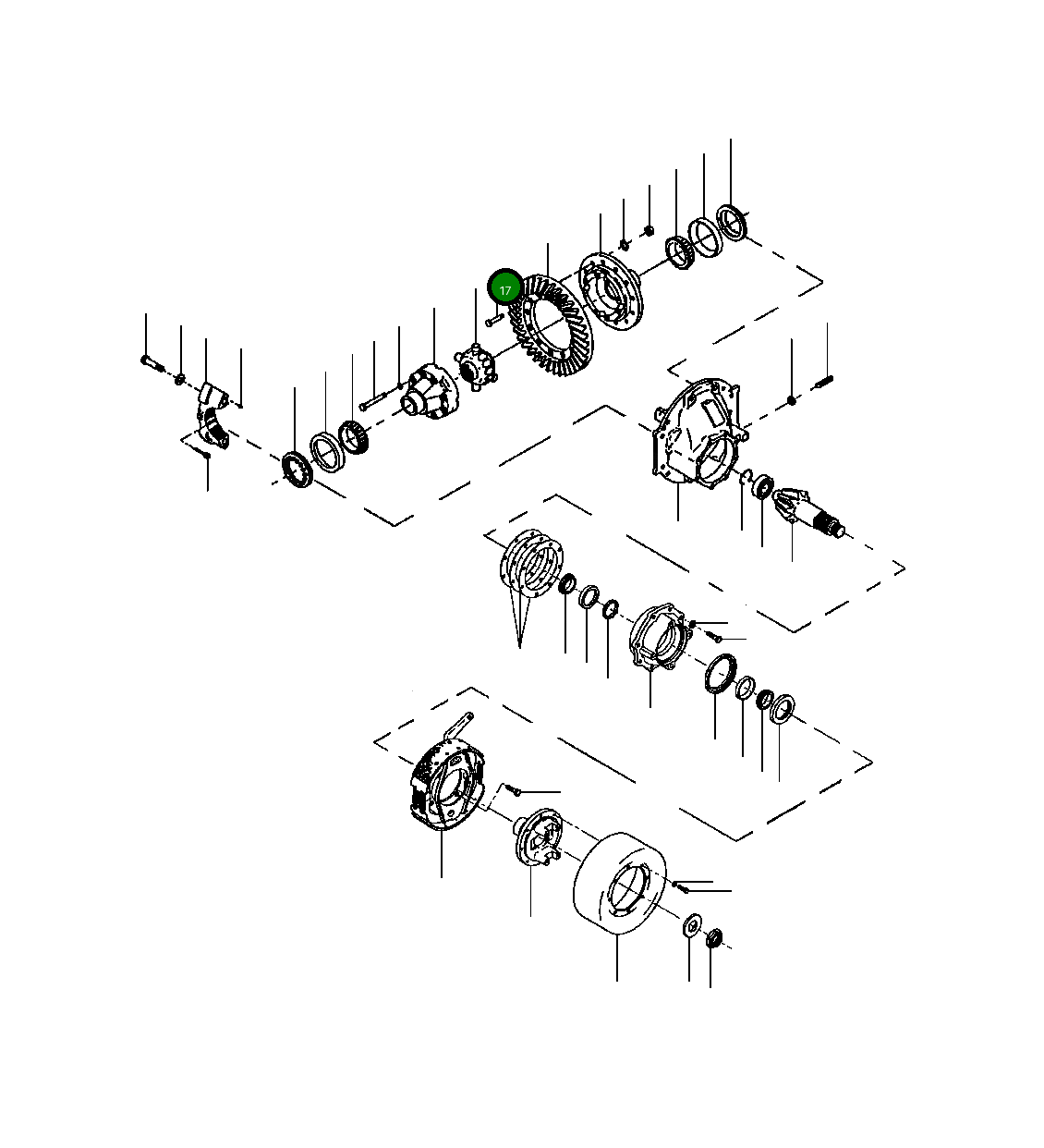 17