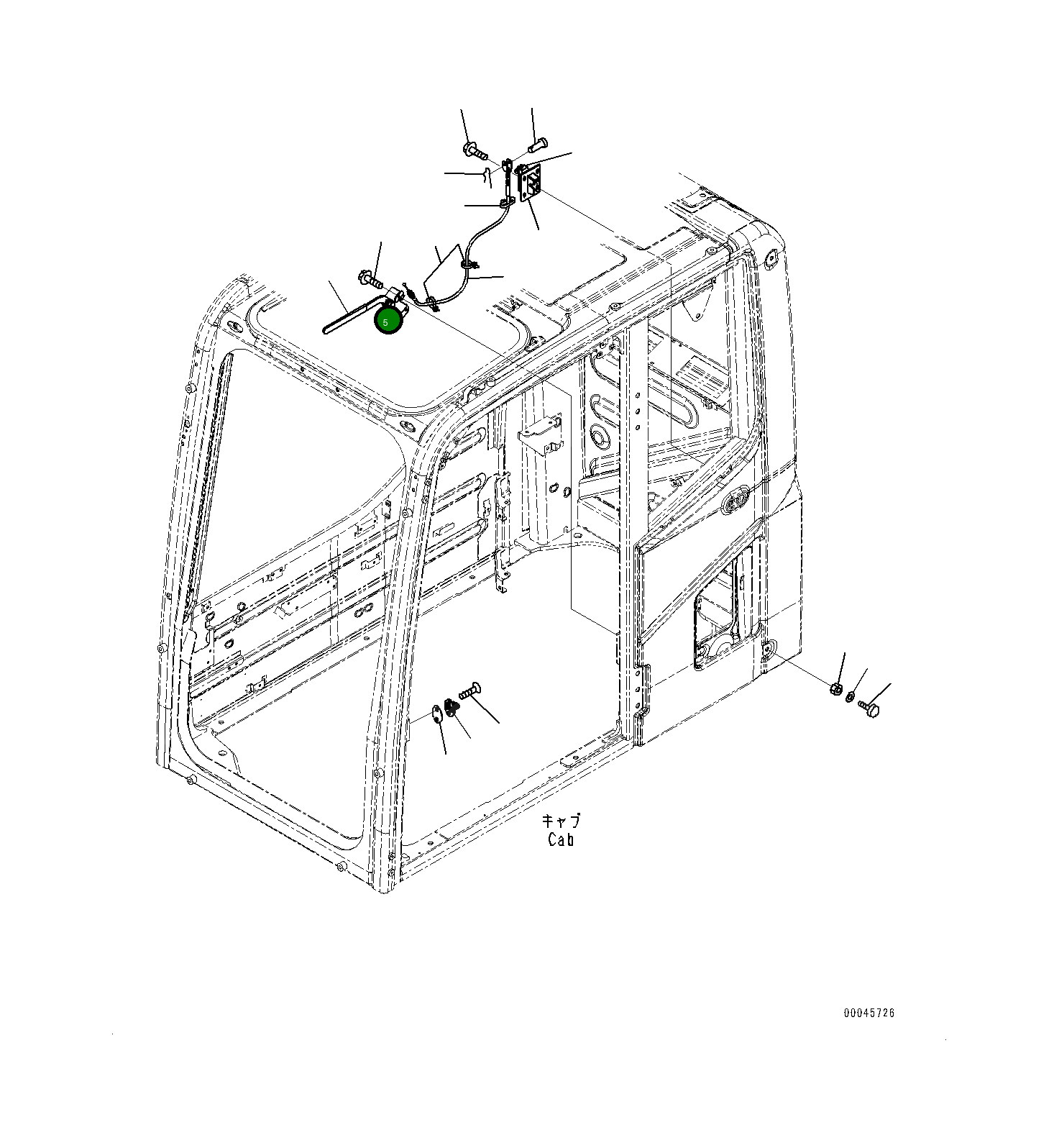 5

キャブ
Cab

00045726