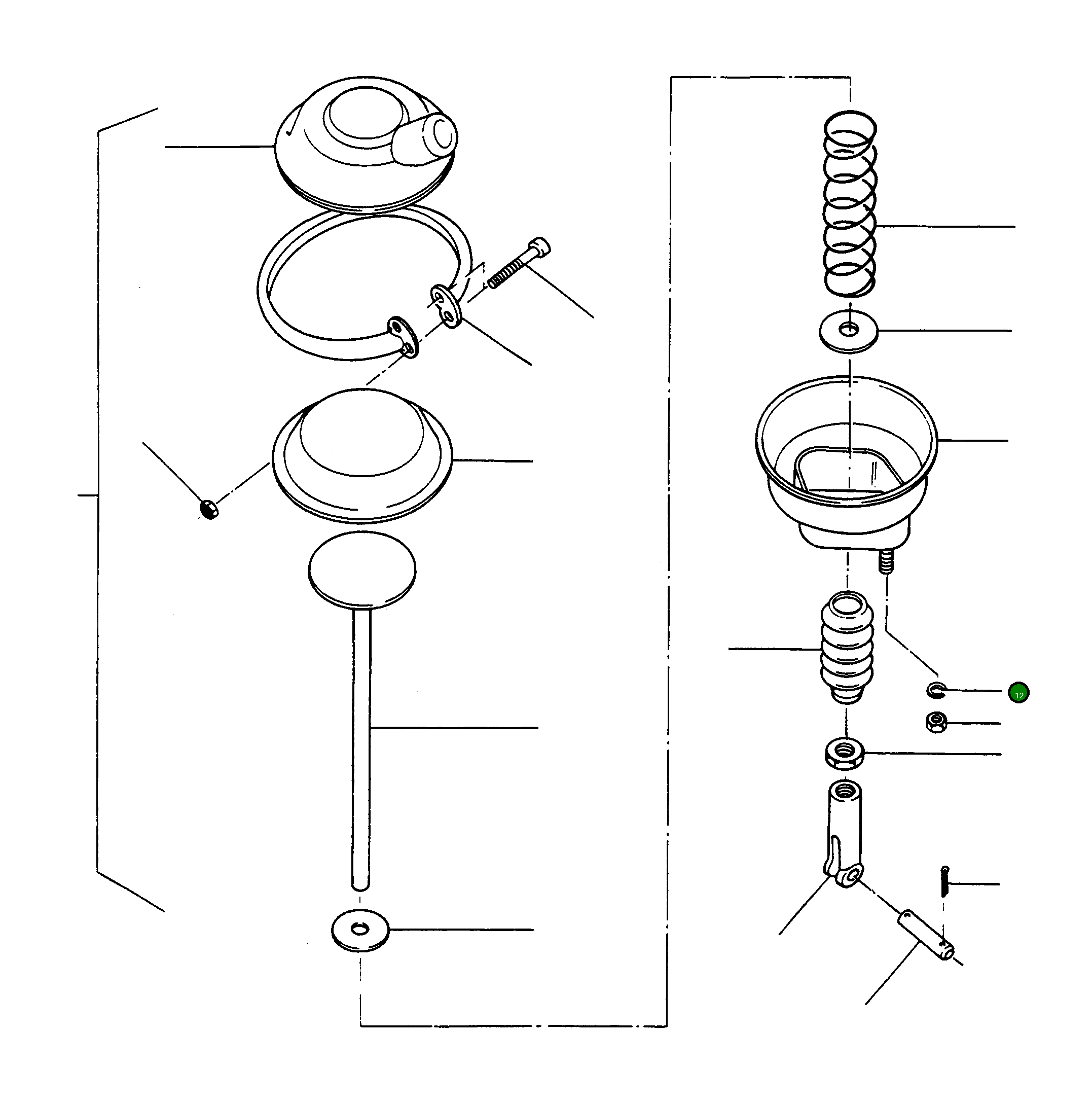 12