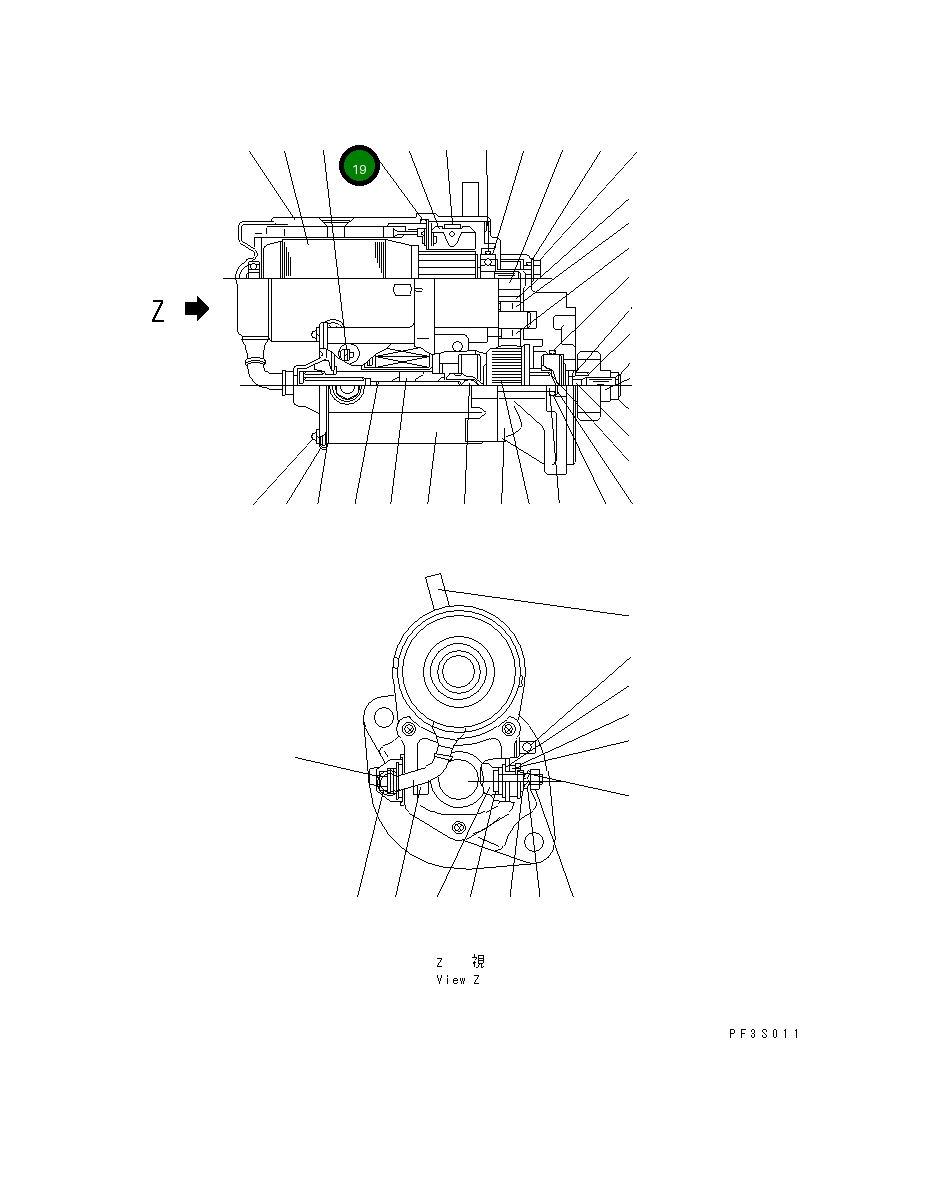 19

Z

Z 視
View Z

PF3S011