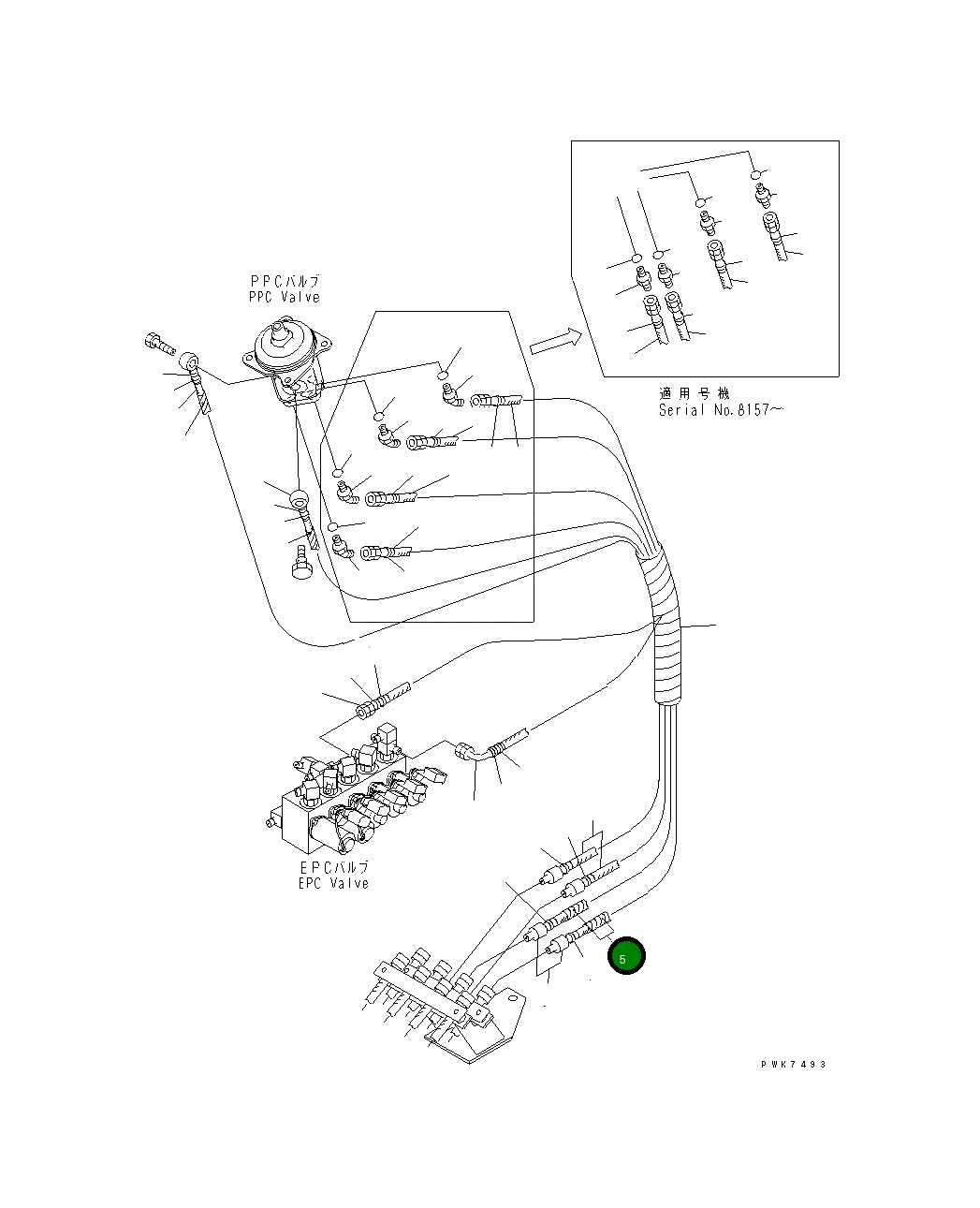 PPCバルブ
PPC Valve

適用号機
Serial No.8157～

EPCバルブ
EPC Valve

5

PWK7493