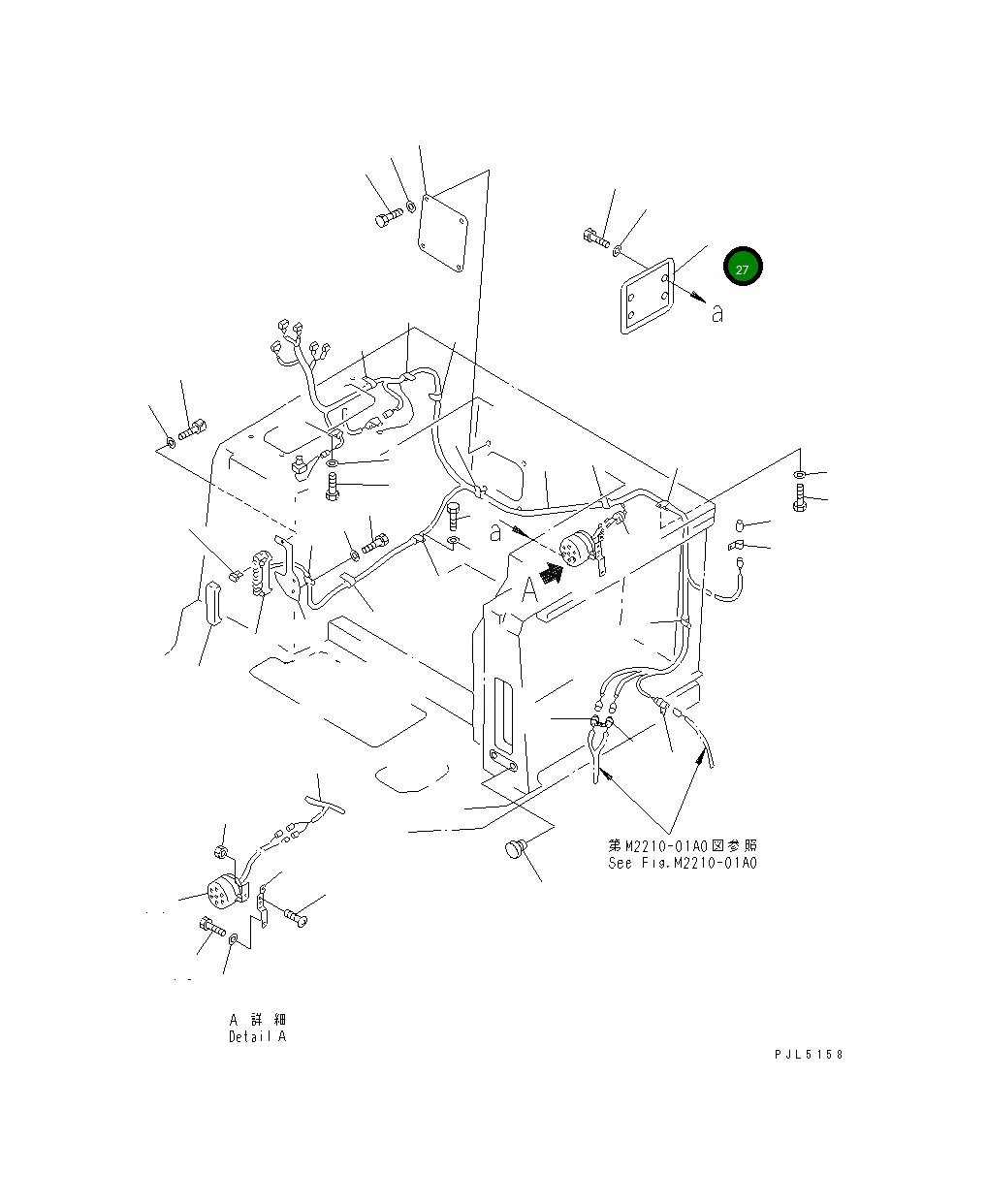 27

a

a

A

第M2210-01A0図参照
See Fig.M2210-01A0

A 詳細
Detail A

PJL5158