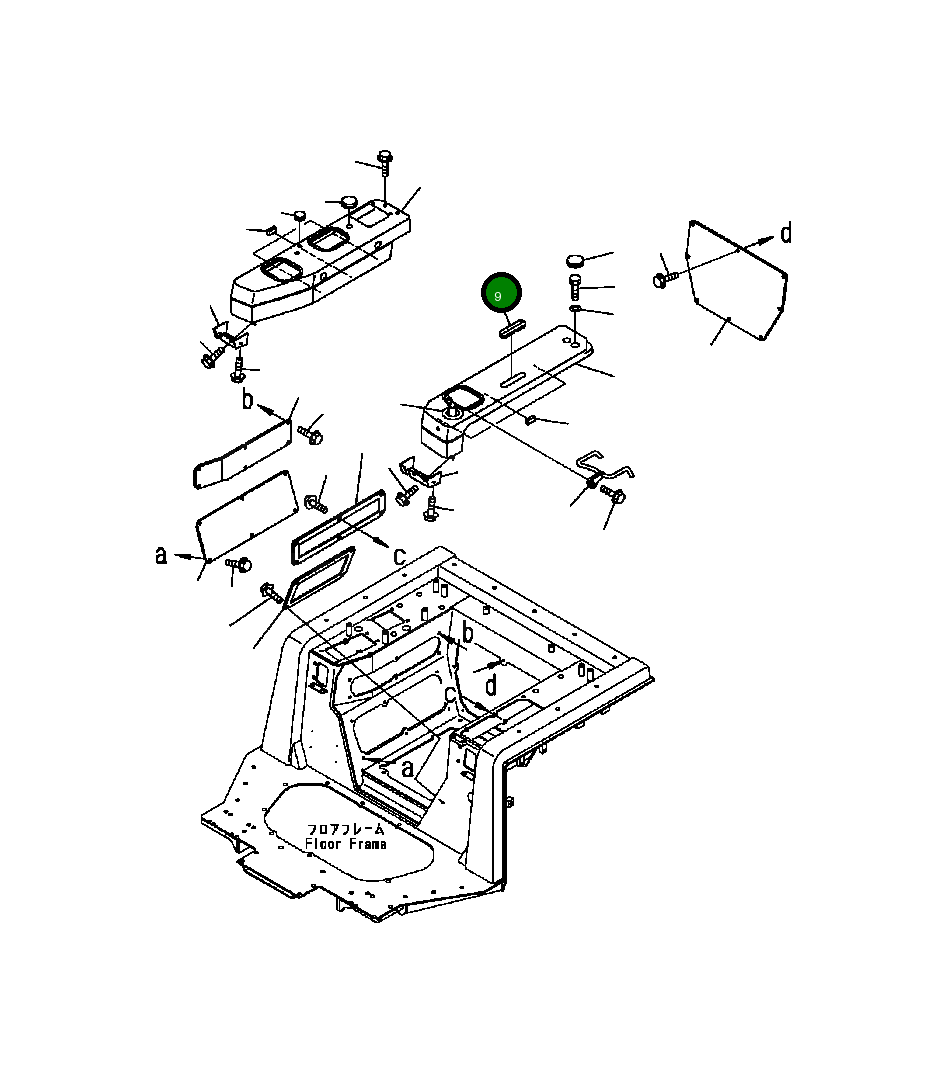 d
9
b
a
c
b
d
c
a
フロアフレーム
Floor Frama