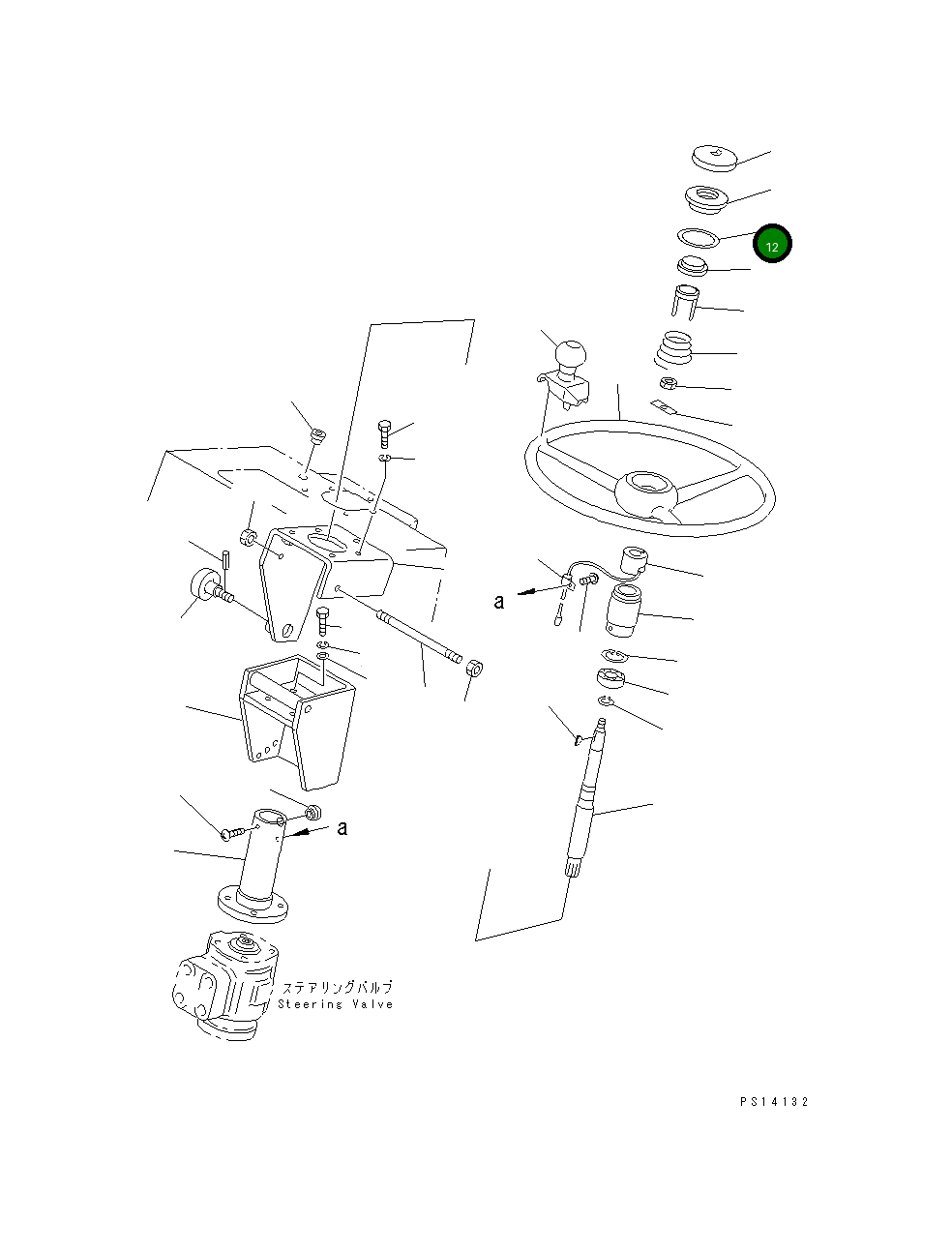 12

a

a

ステアリングバルブ
Steering Valve

PS14132