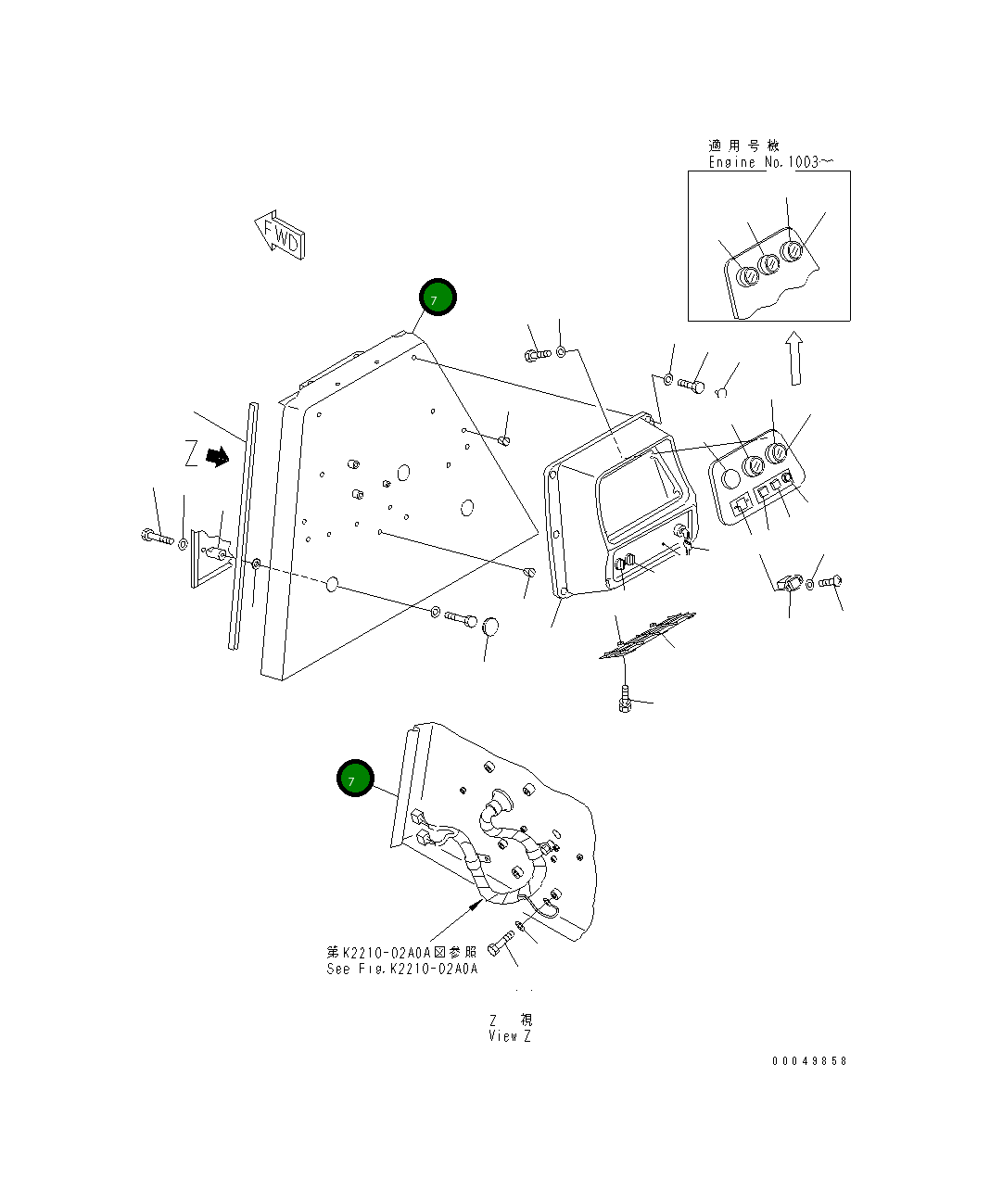 適用号機
Engine No.1003～

FWD

7

Z

7

第K2210-02A0A図参照
See Fig.K2210-02A0A

Z 視
View Z

00049858