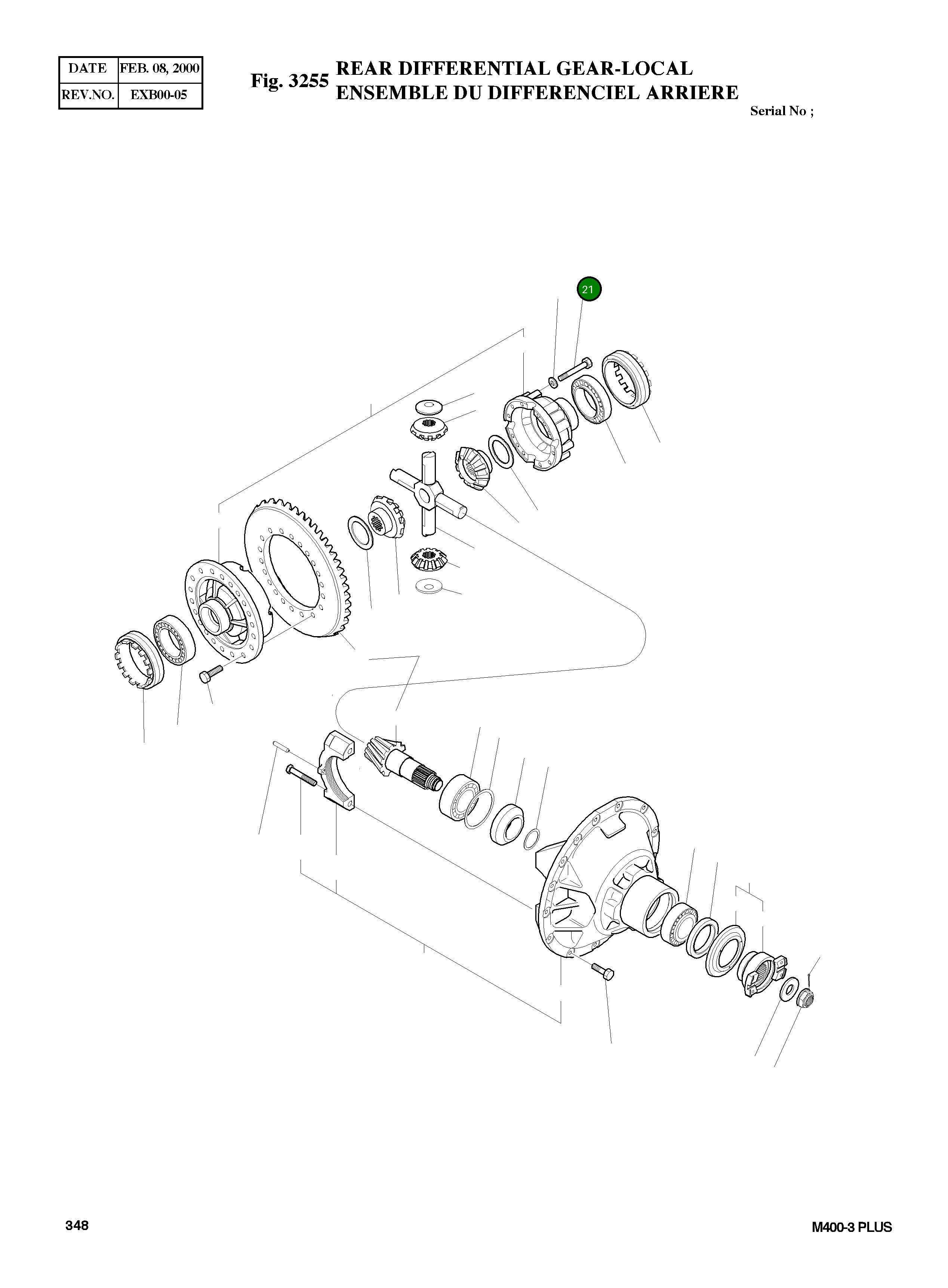 | DATE | FEB. 08, 2000 |
|---|---|
| REV.NO. | EXB00-05 |

Fig. 3255 REAR DIFFERENTIAL GEAR-LOCAL
ENSEMBLE DU DIFFERENCIEL ARRIERE

Serial No ;

21

348

M400-3 PLUS