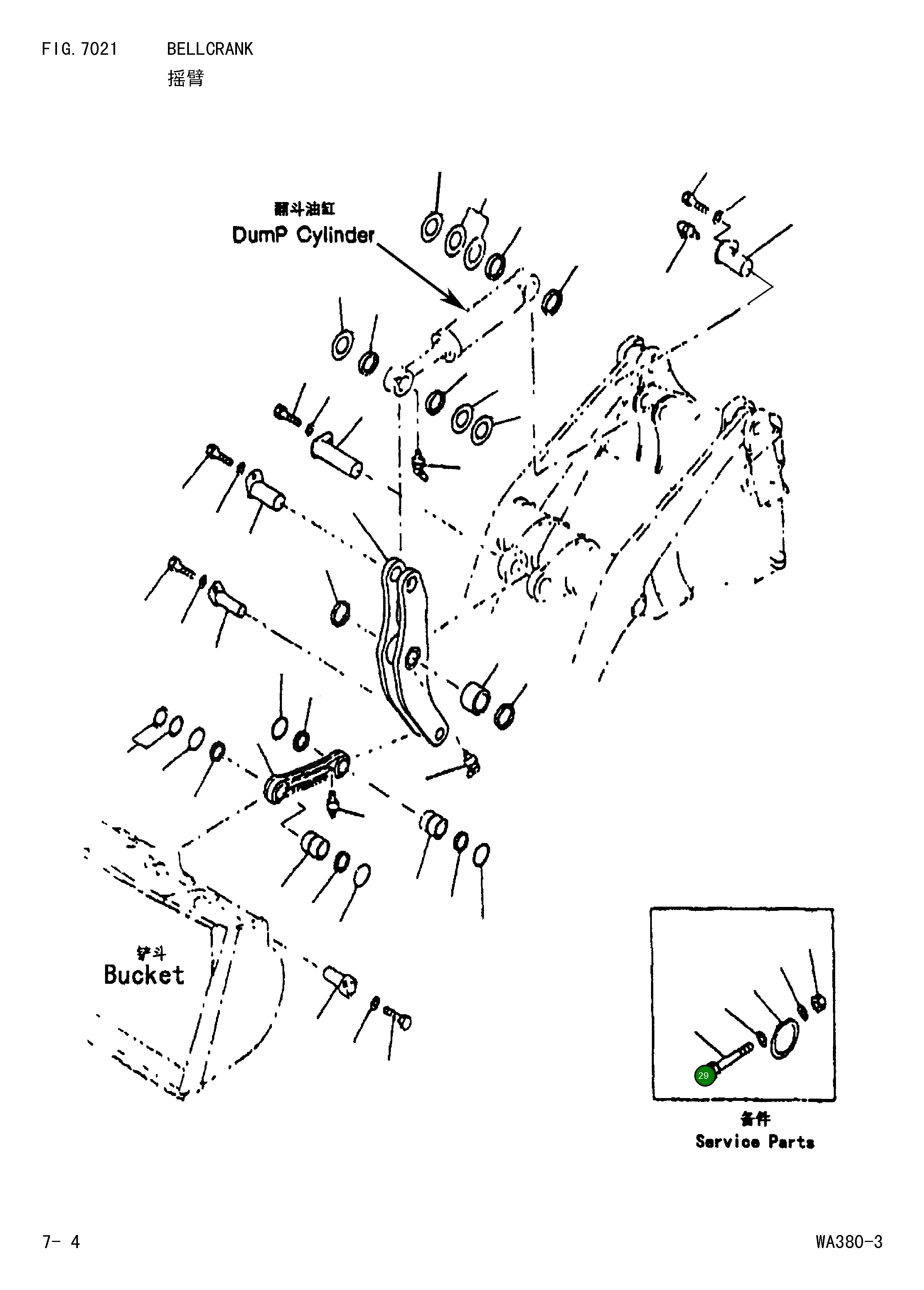 FIG. 7021 BELLCRANK
摇臂

翻斗油缸
DumP Cylinder

铲斗
Bucket

29

备件
Service Parts

7- 4

WA380-3