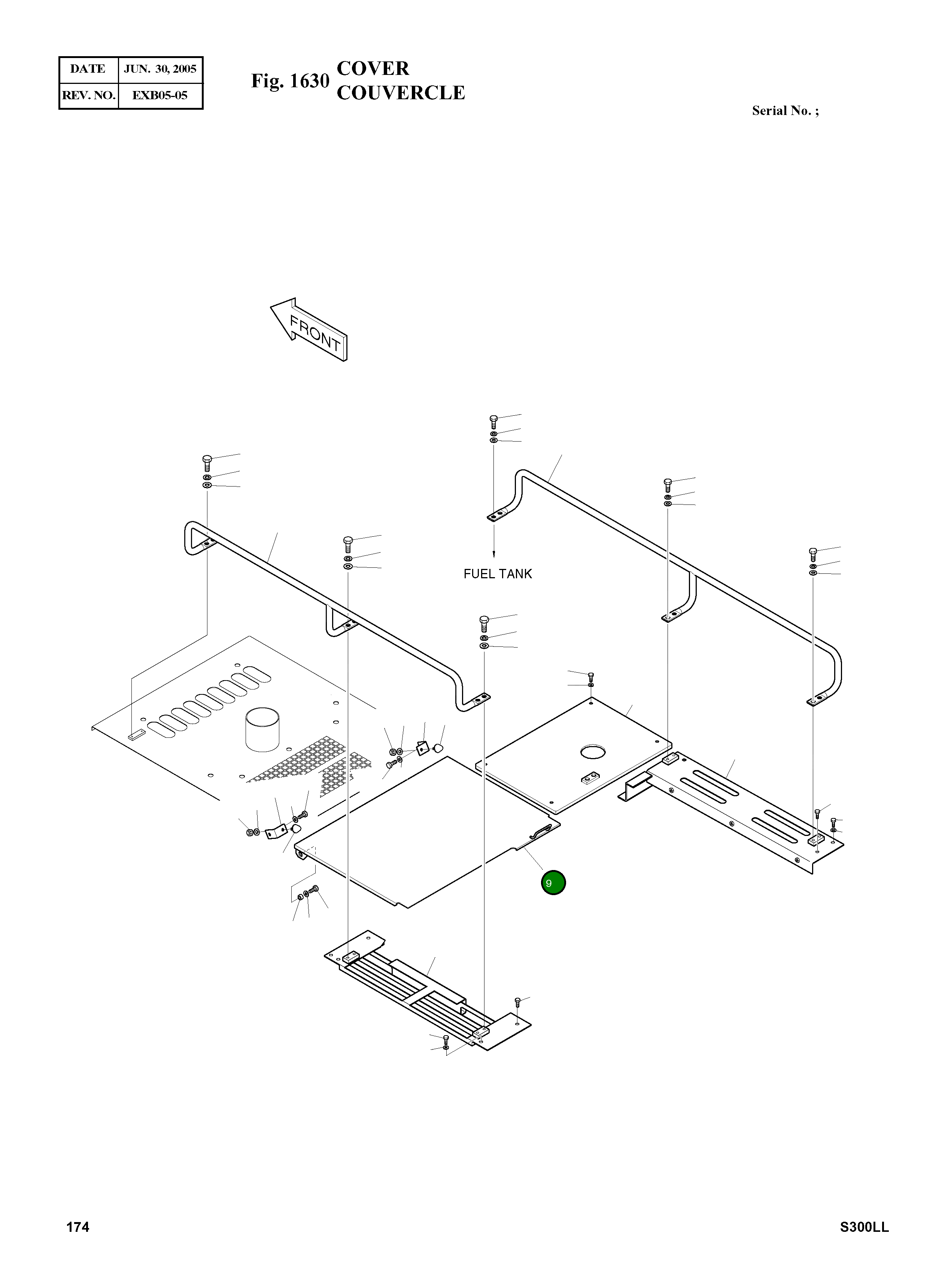 | DATE | JUN. 30, 2005 |
|---|---|
| REV. NO. | EXB05-05 |

Fig. 1630 COVER
COUVERCLE

Serial No. ;

FRONT

FUEL TANK

9

174

S300LL