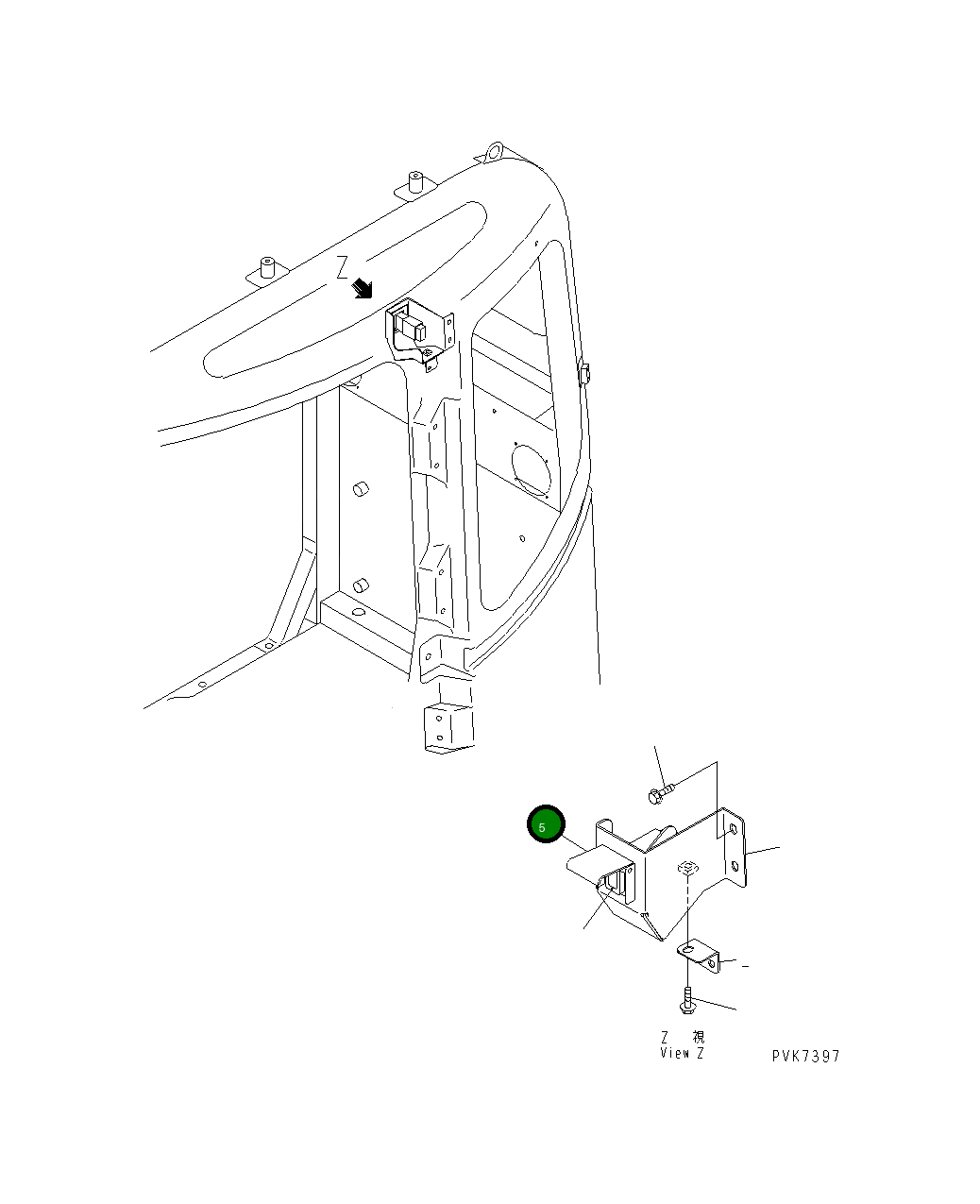 Z

5

Z 視
View Z

PVK7397