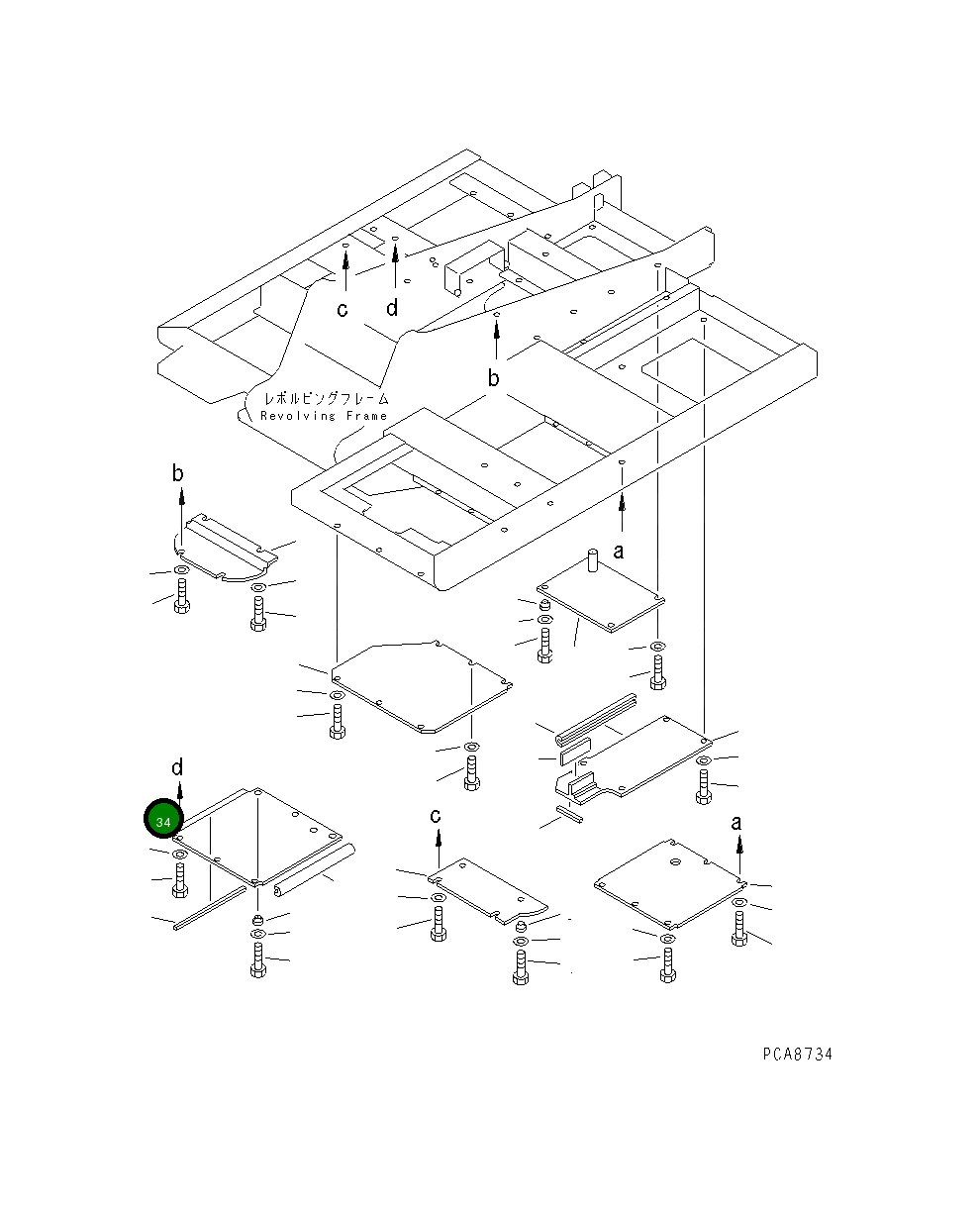 c
d
b
レボルビングフレーム
Revolving Frame
b
a
d
34
c
a
PCA8734