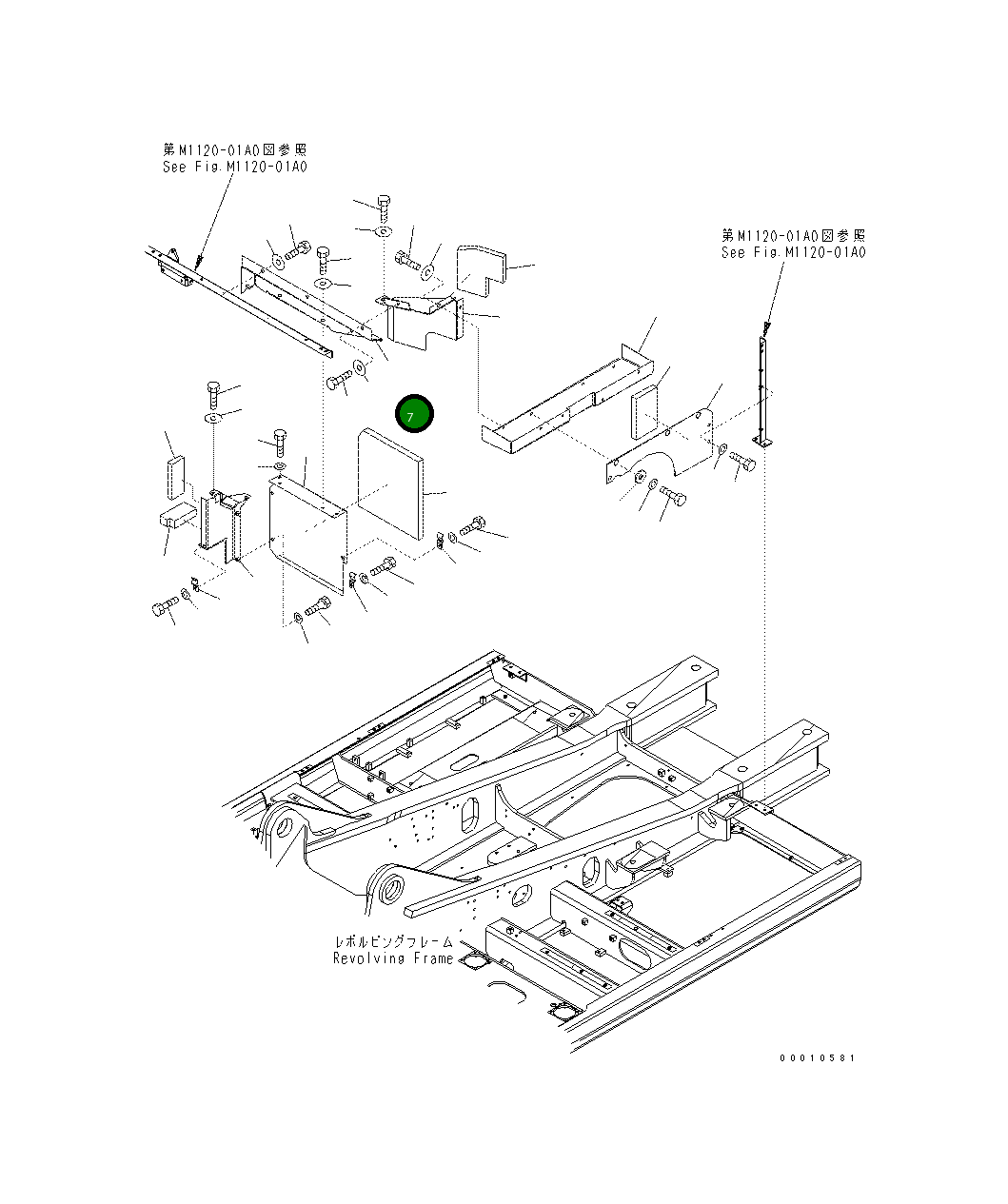 第M1120-01A0図参照
See Fig.M1120-01A0

第M1120-01A0図参照
See Fig.M1120-01A0

7

レボルビングフレーム
Revolving Frame

00010581