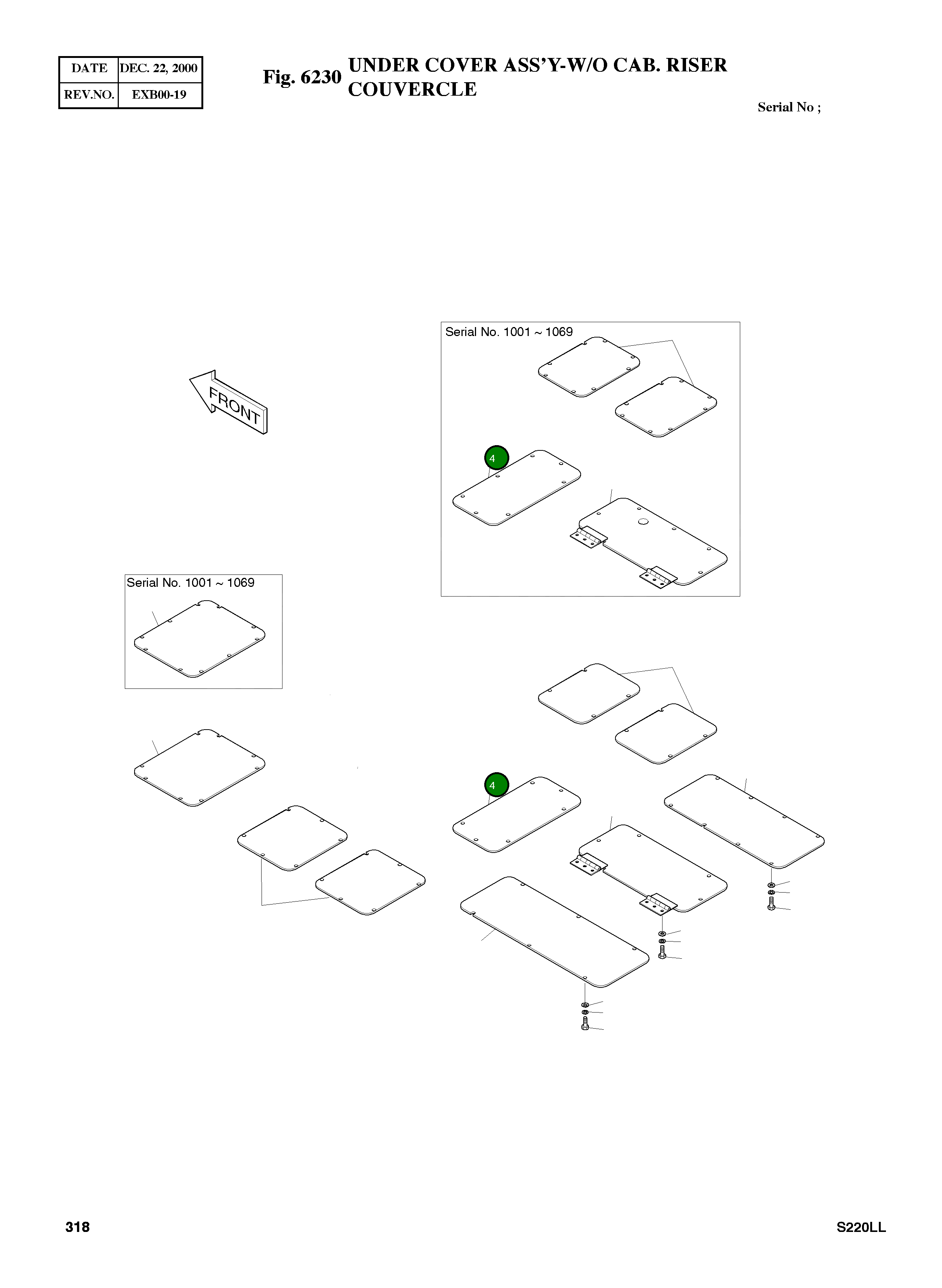 | DATE | DEC. 22, 2000 |
|---|---|
| REV.NO. | EXB00-19 |

Fig. 6230 UNDER COVER ASS'Y-W/O CAB. RISER
COUVERCLE

Serial No ;

FRONT

Serial No. 1001 ~ 1069

4

Serial No. 1001 ~ 1069

4

318

S220LL